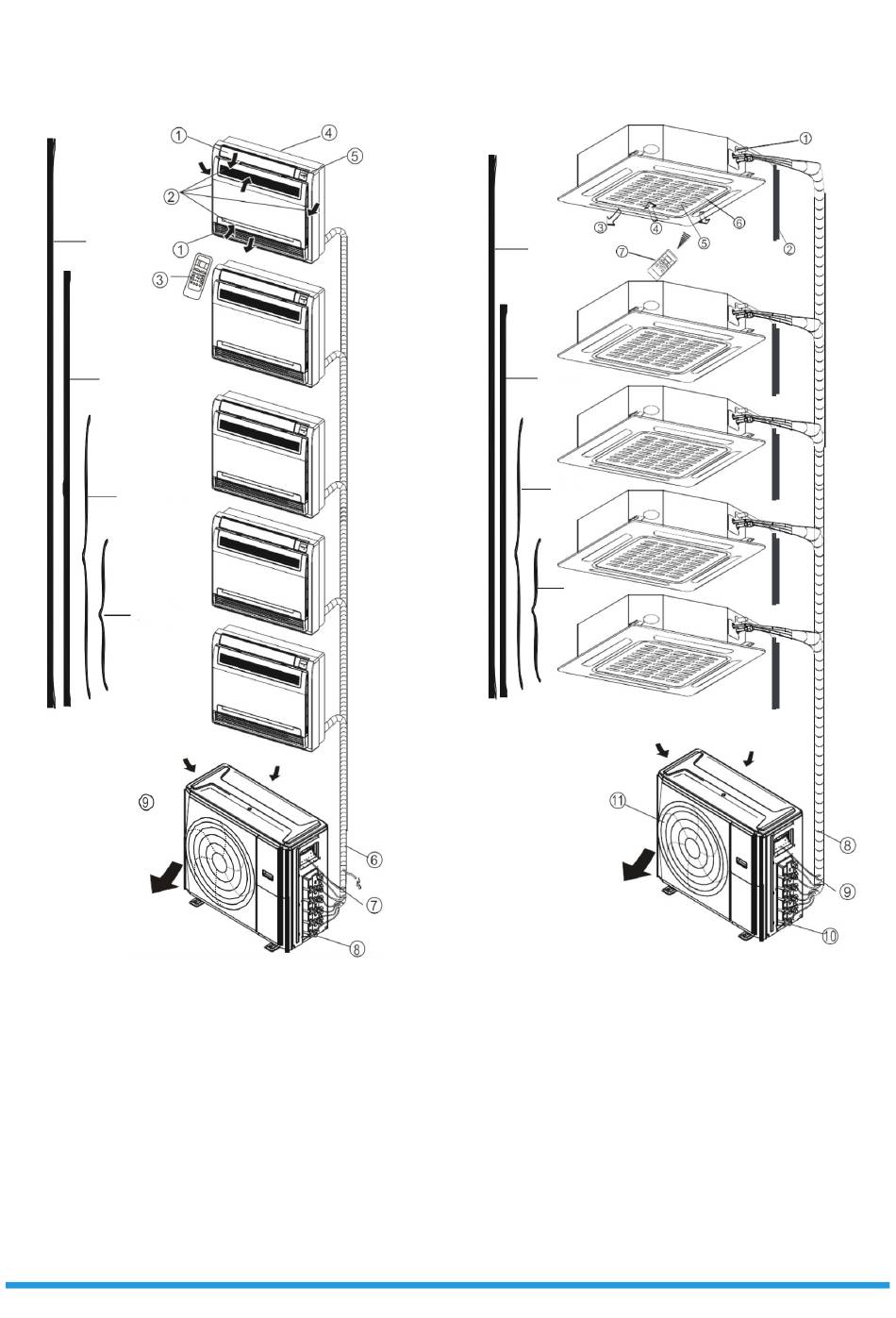 ①
④
⑤
②
①
③
⑨
⑥
⑦
⑧

①
③
④
⑤
⑥
②
⑦
⑪
⑧
⑨
⑩