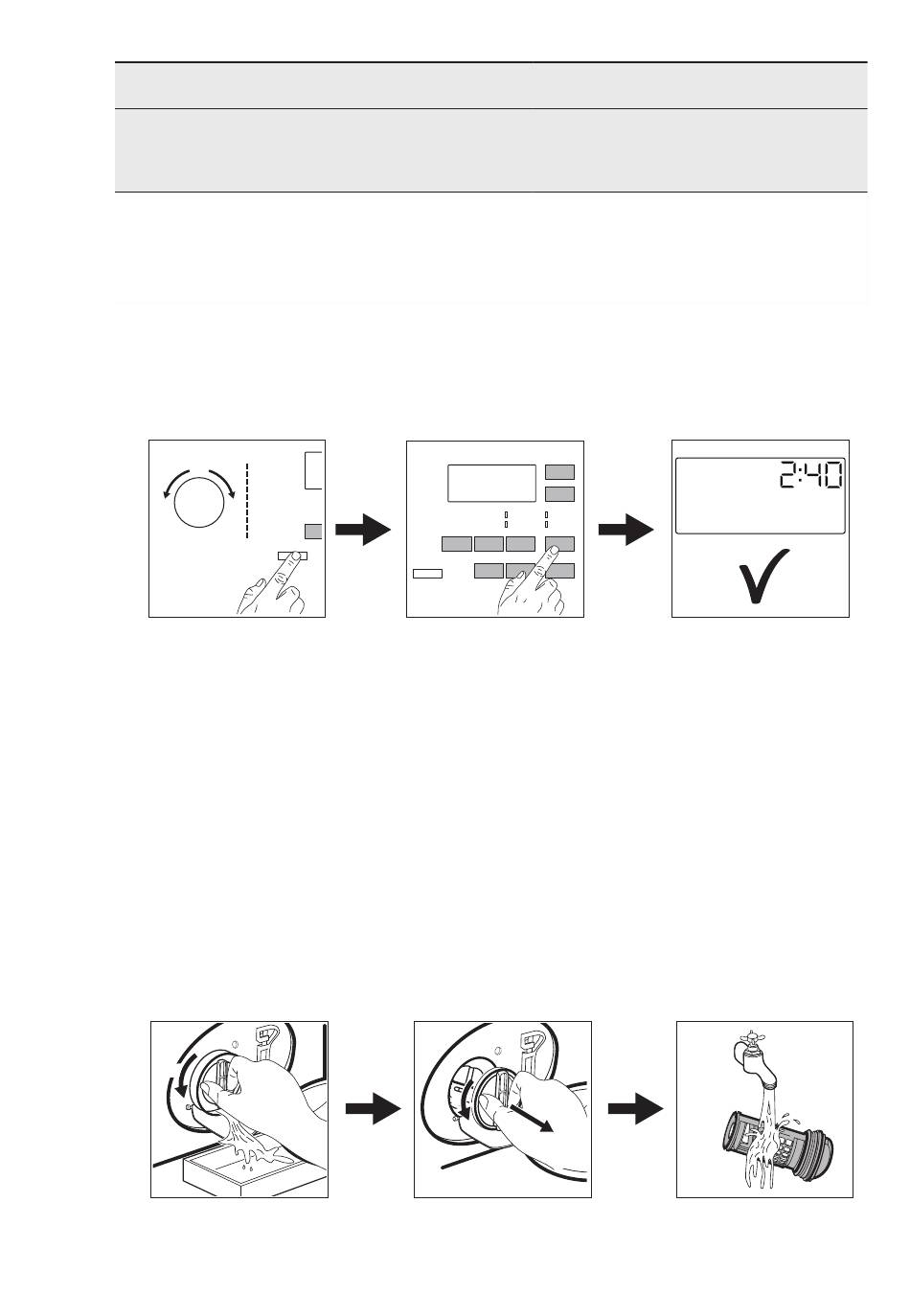 2:40