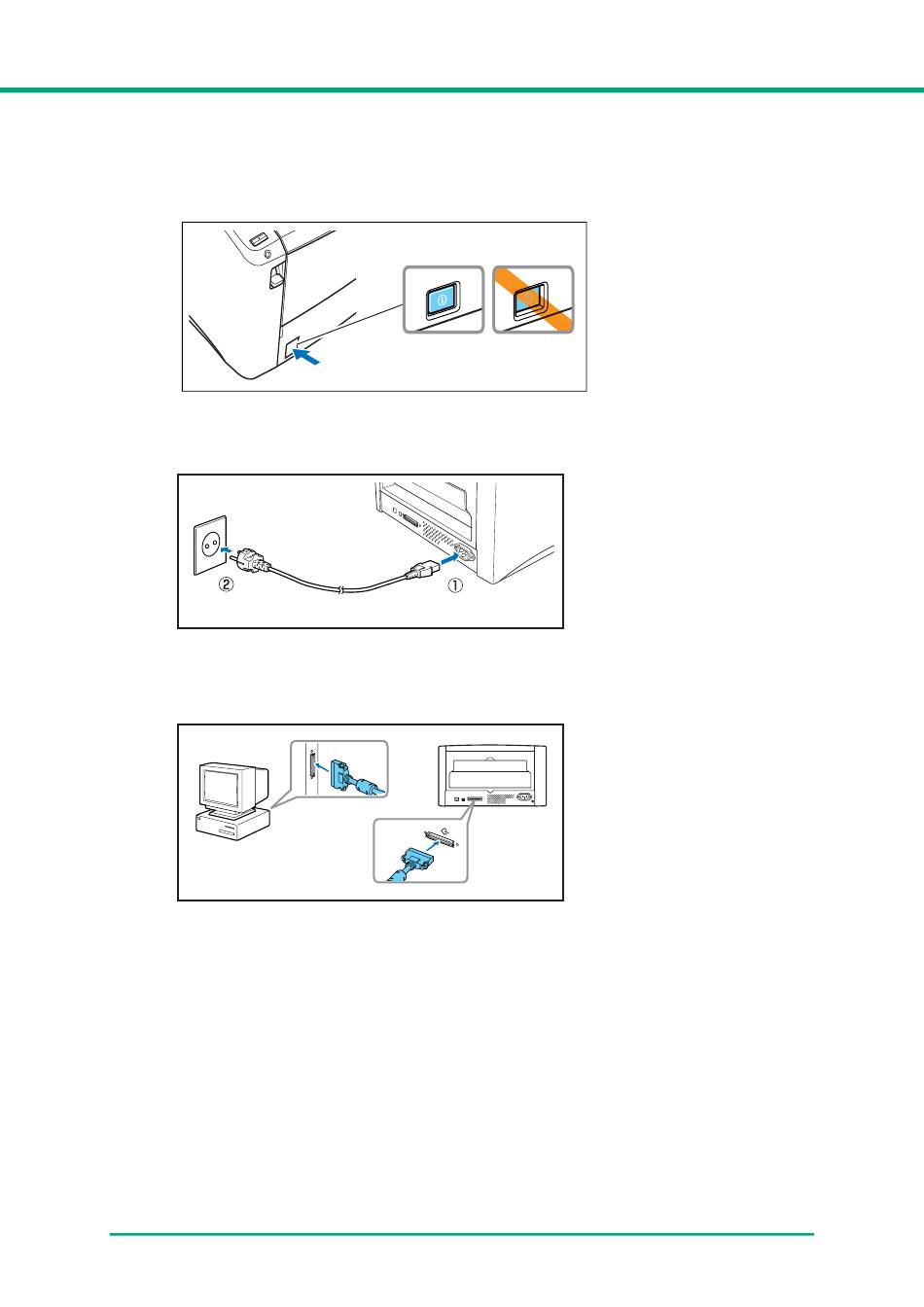 ②
①