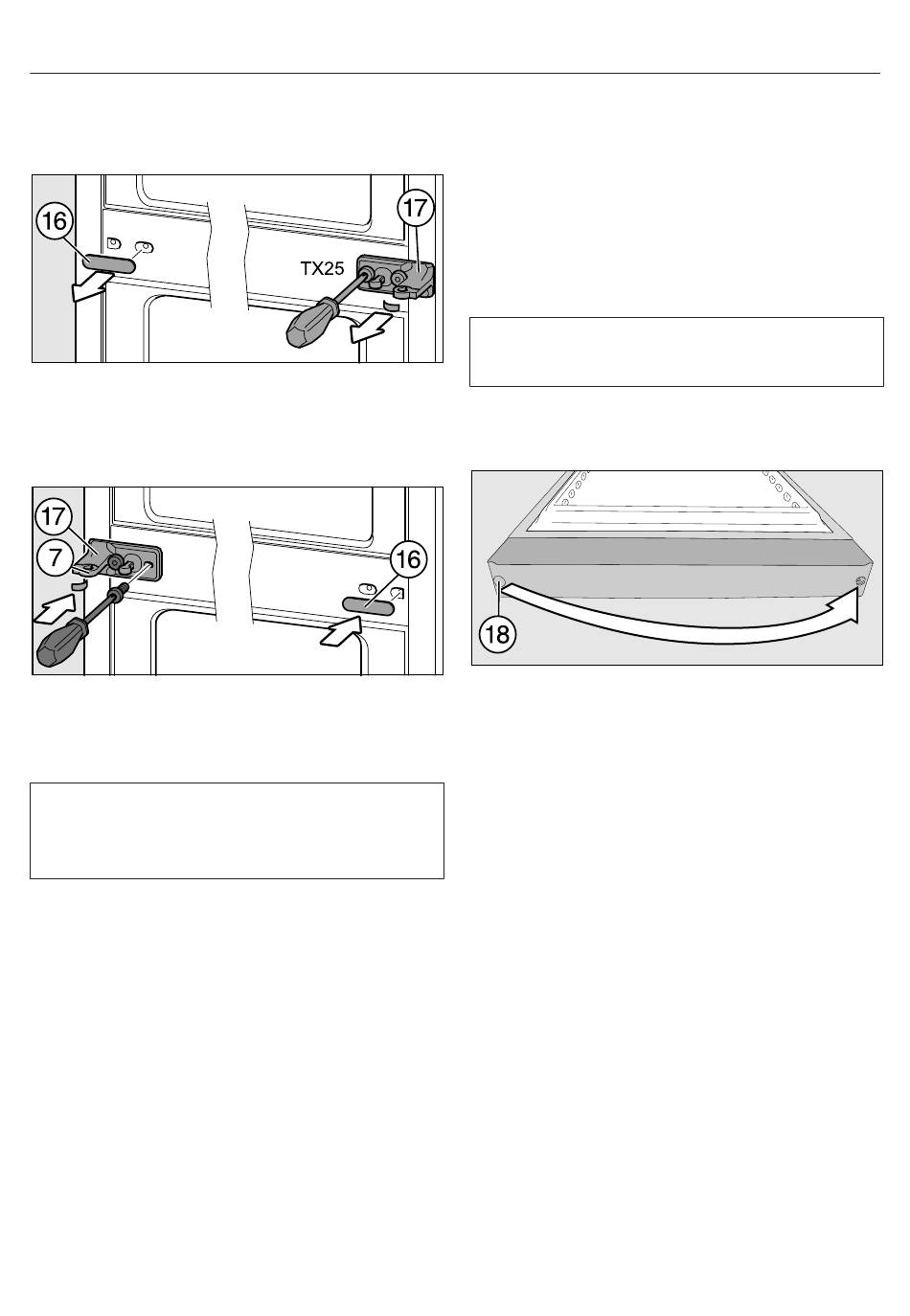 16

17

TX25

17

7

16

18