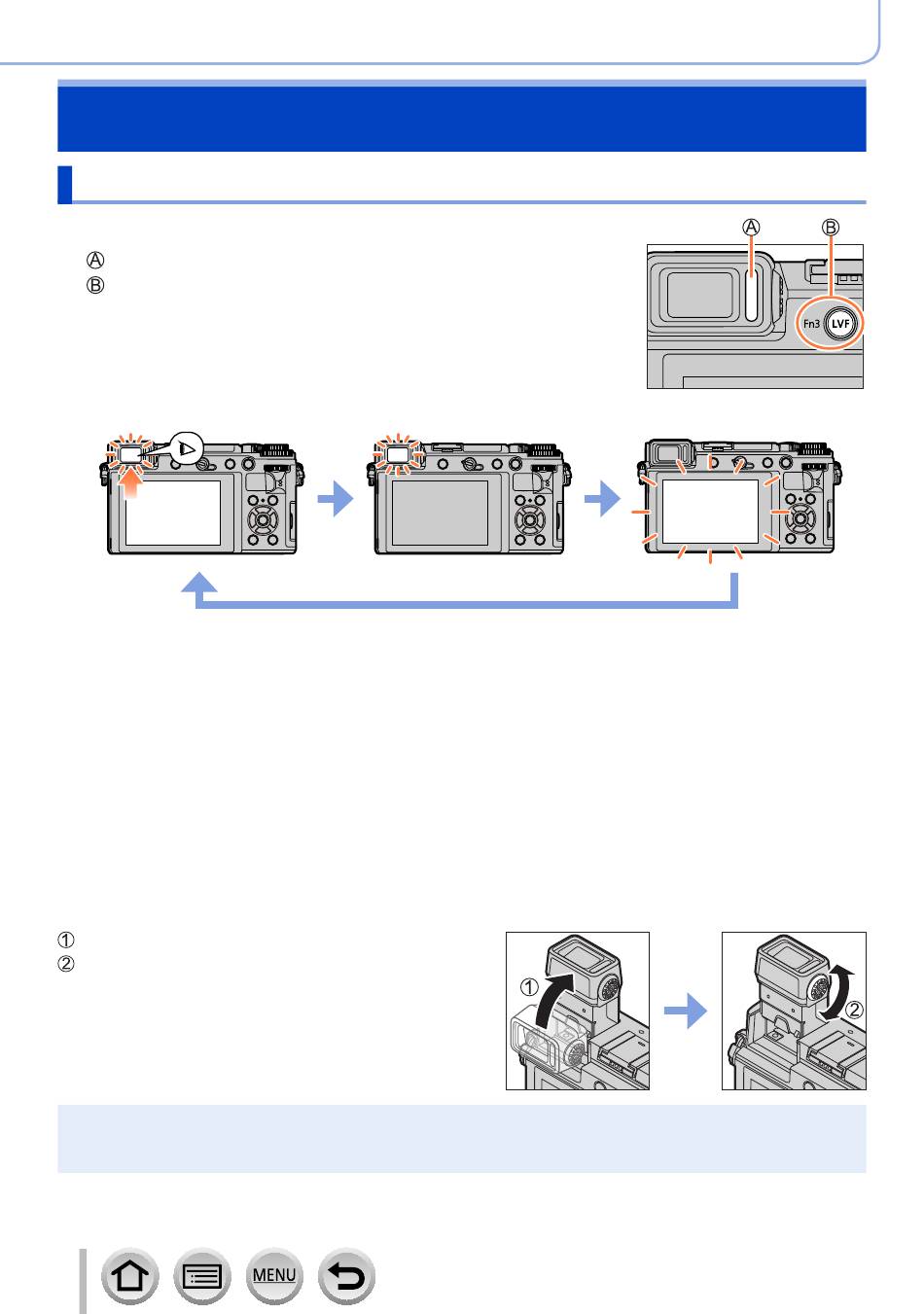 Ⓐ Ⓑ

Ⓐ
Ⓑ

Fn3 LVF

①
②

①

②

MENU