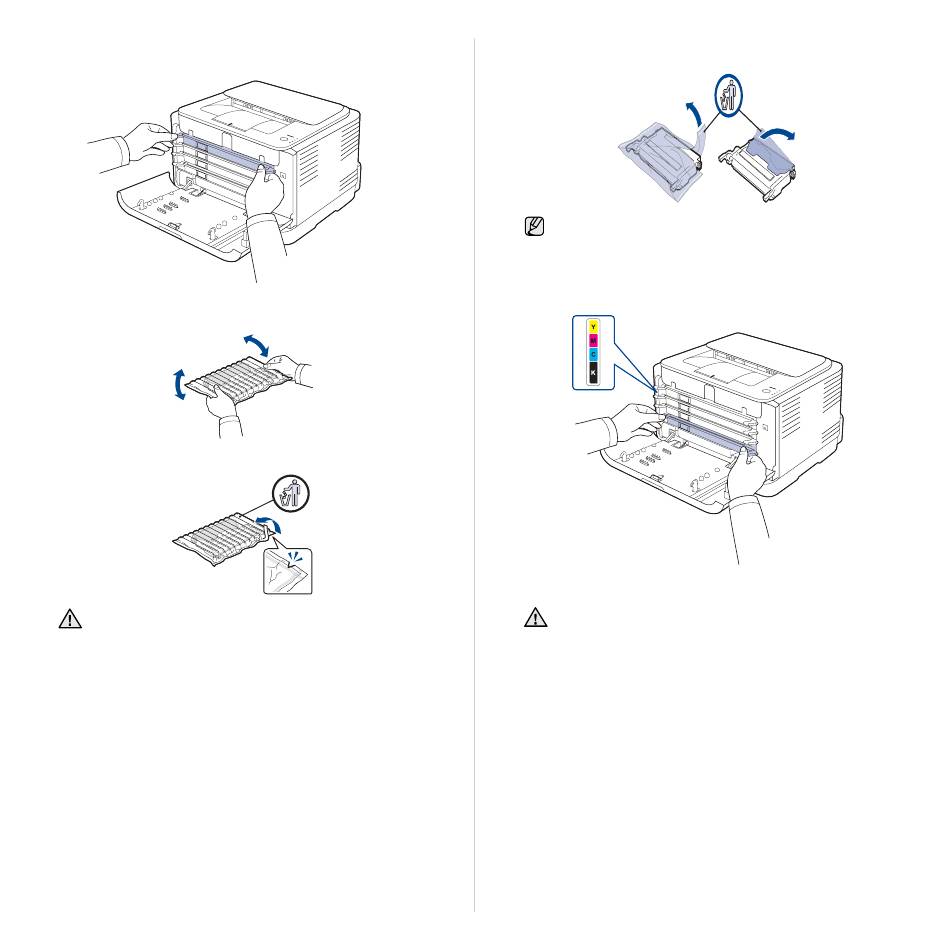 Y
M
C
K