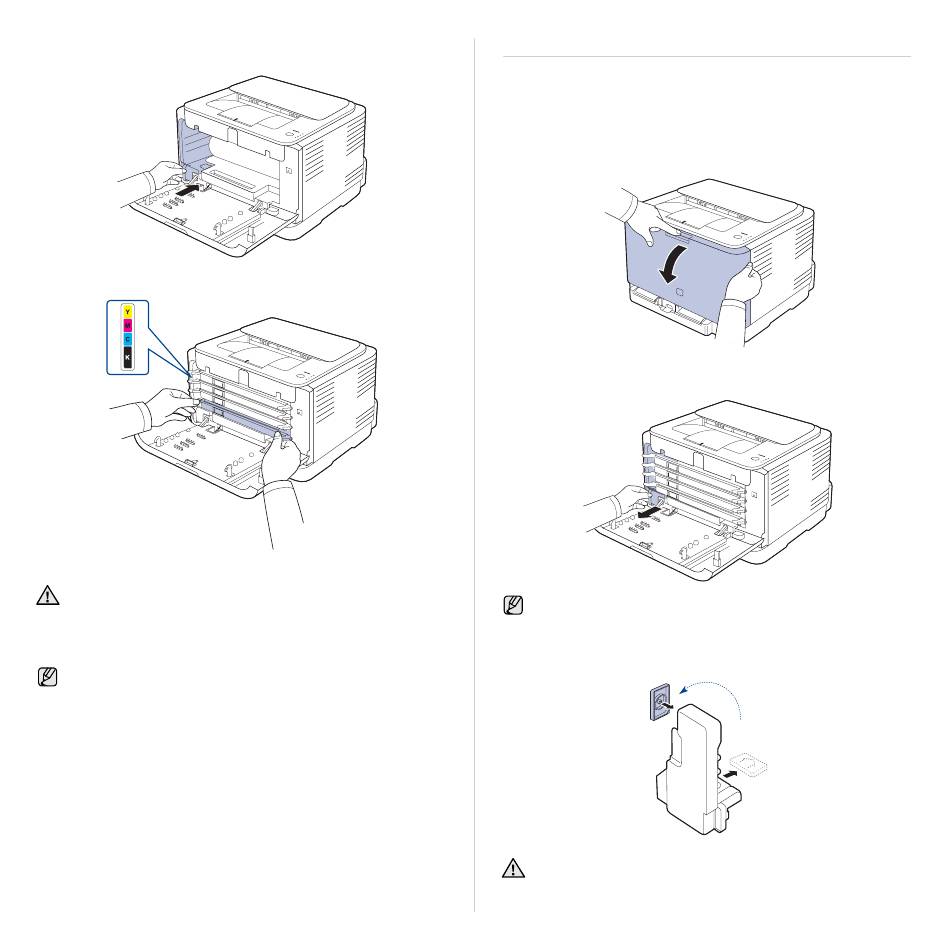 Y
M
C
K