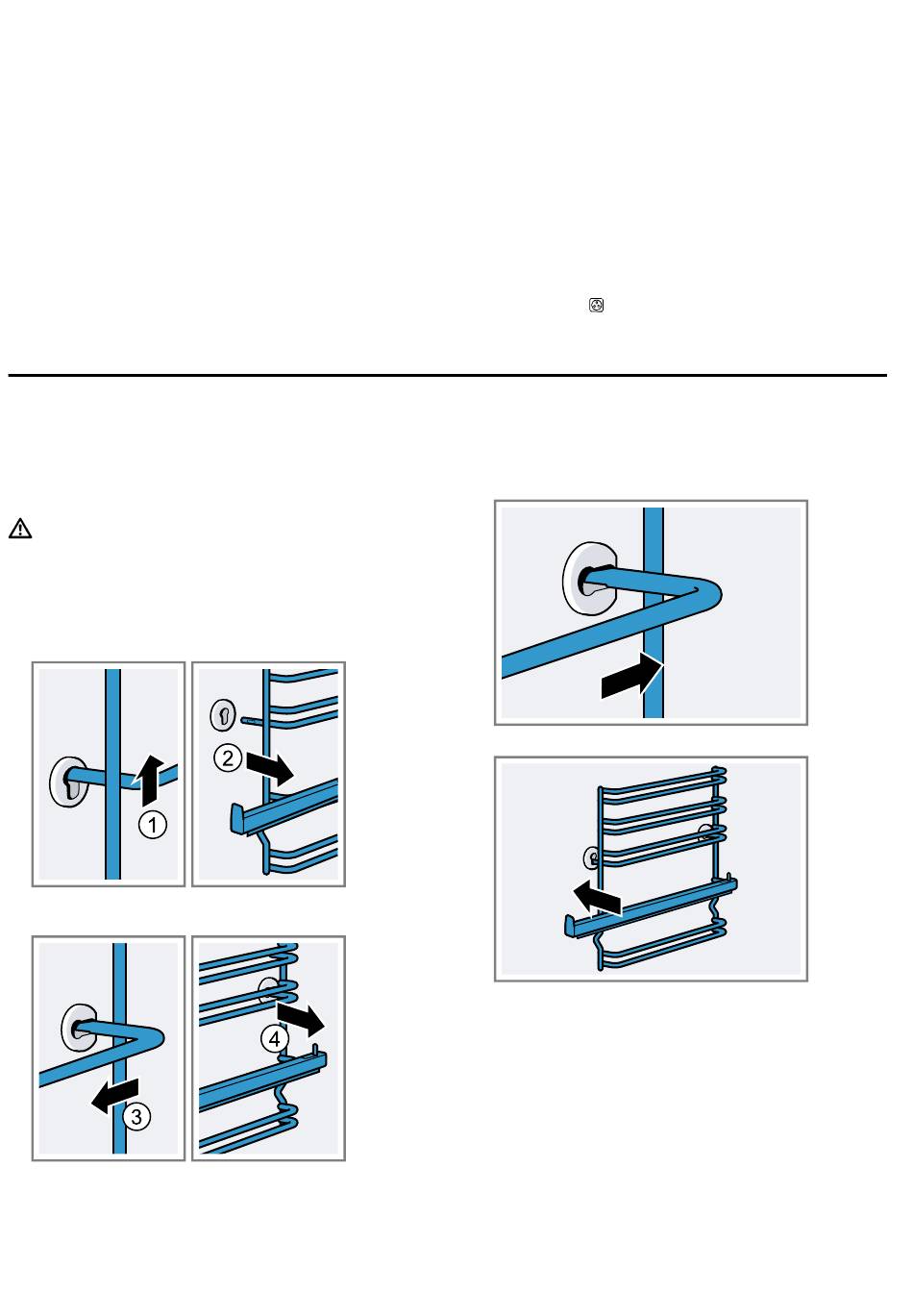 ①

②

③

④