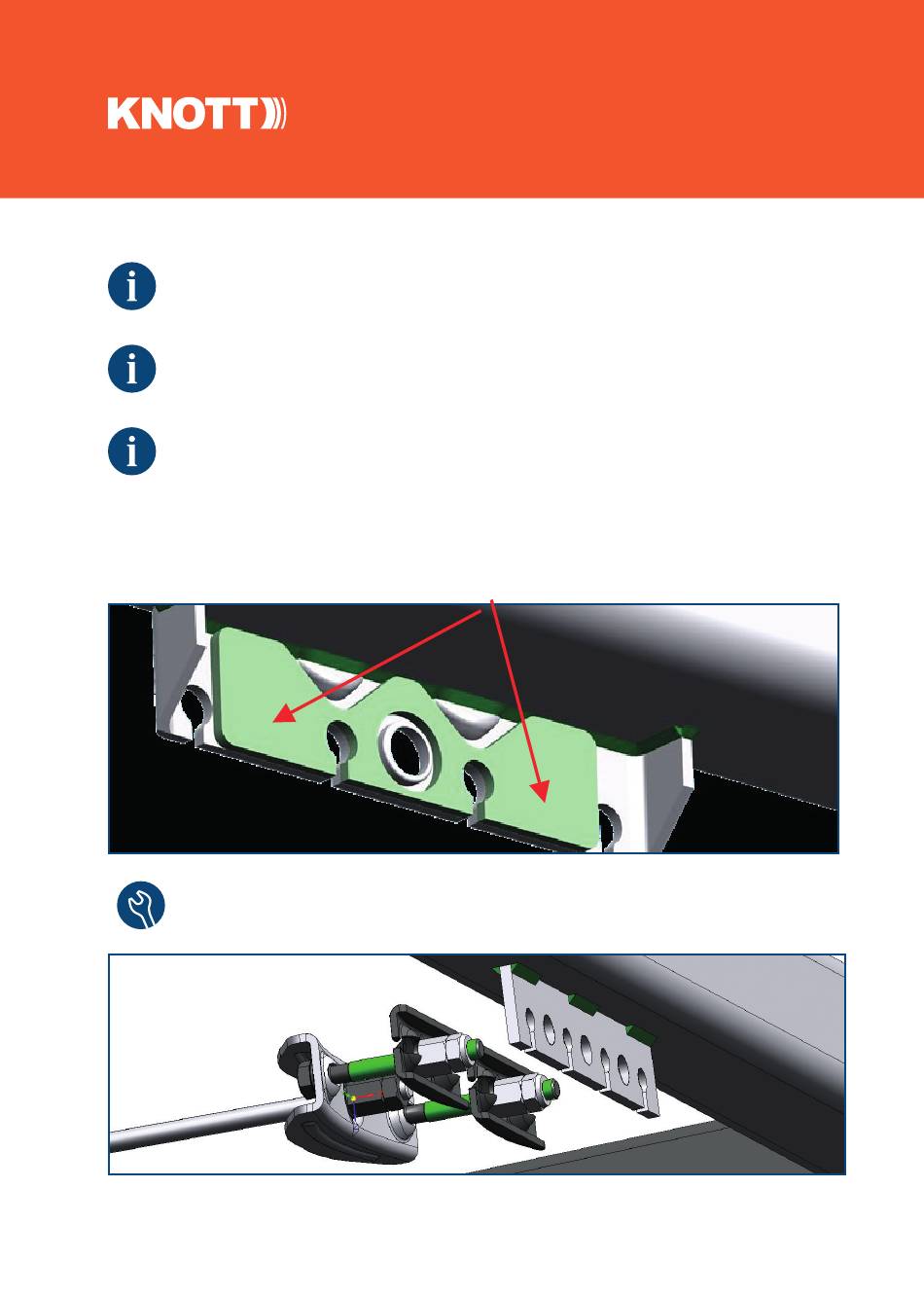 KNOTT