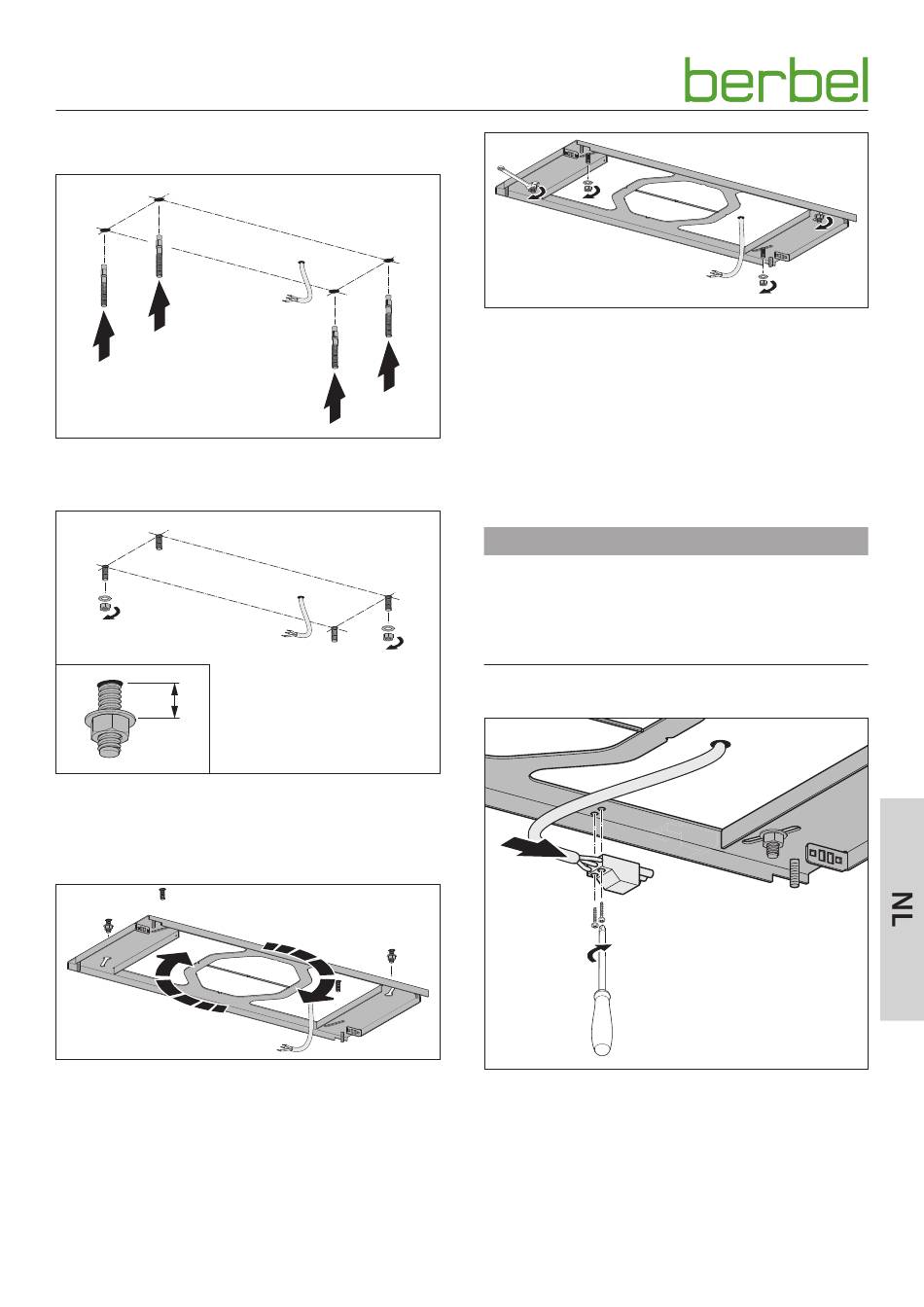 berbel

NL