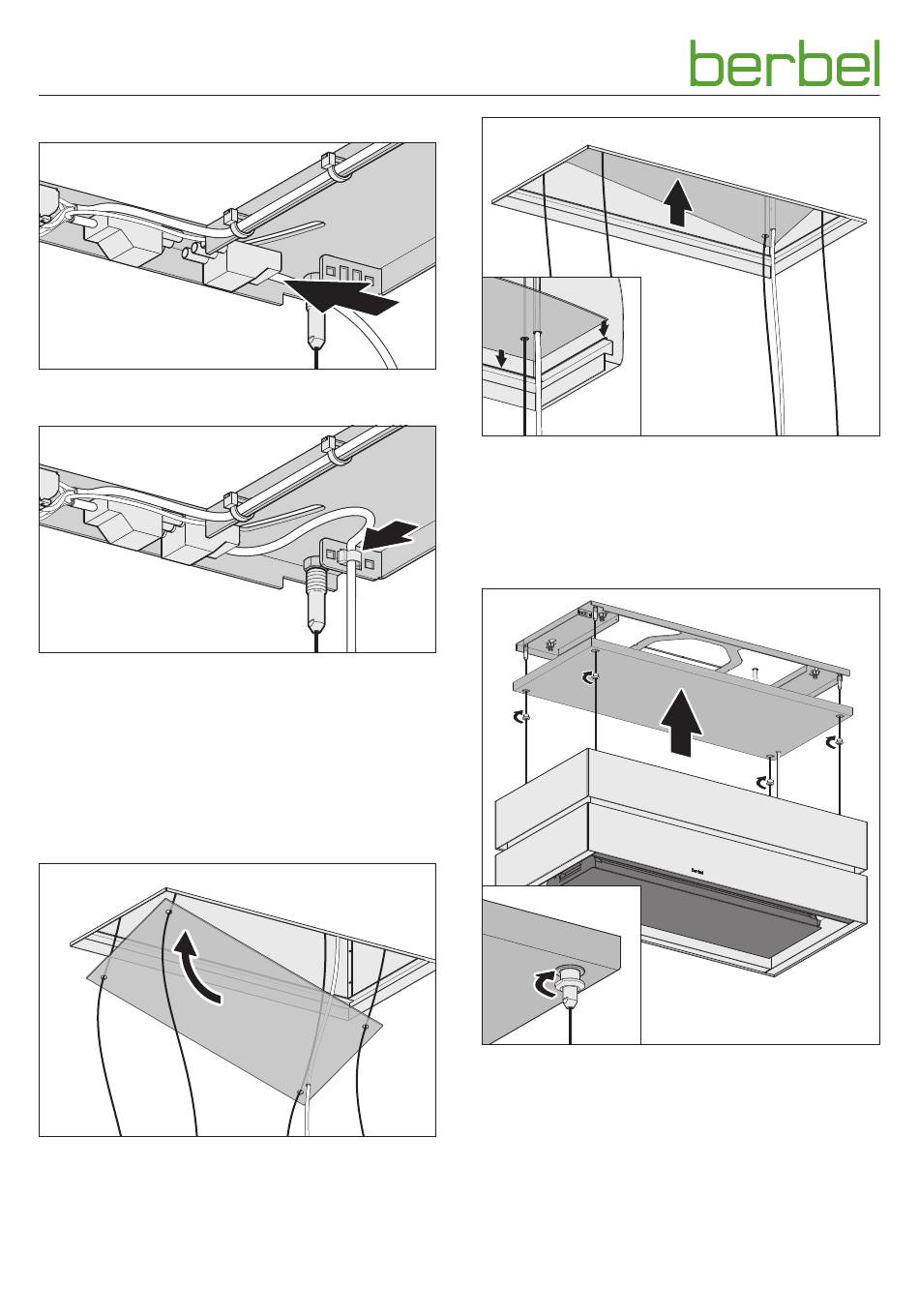 berbel

berbel