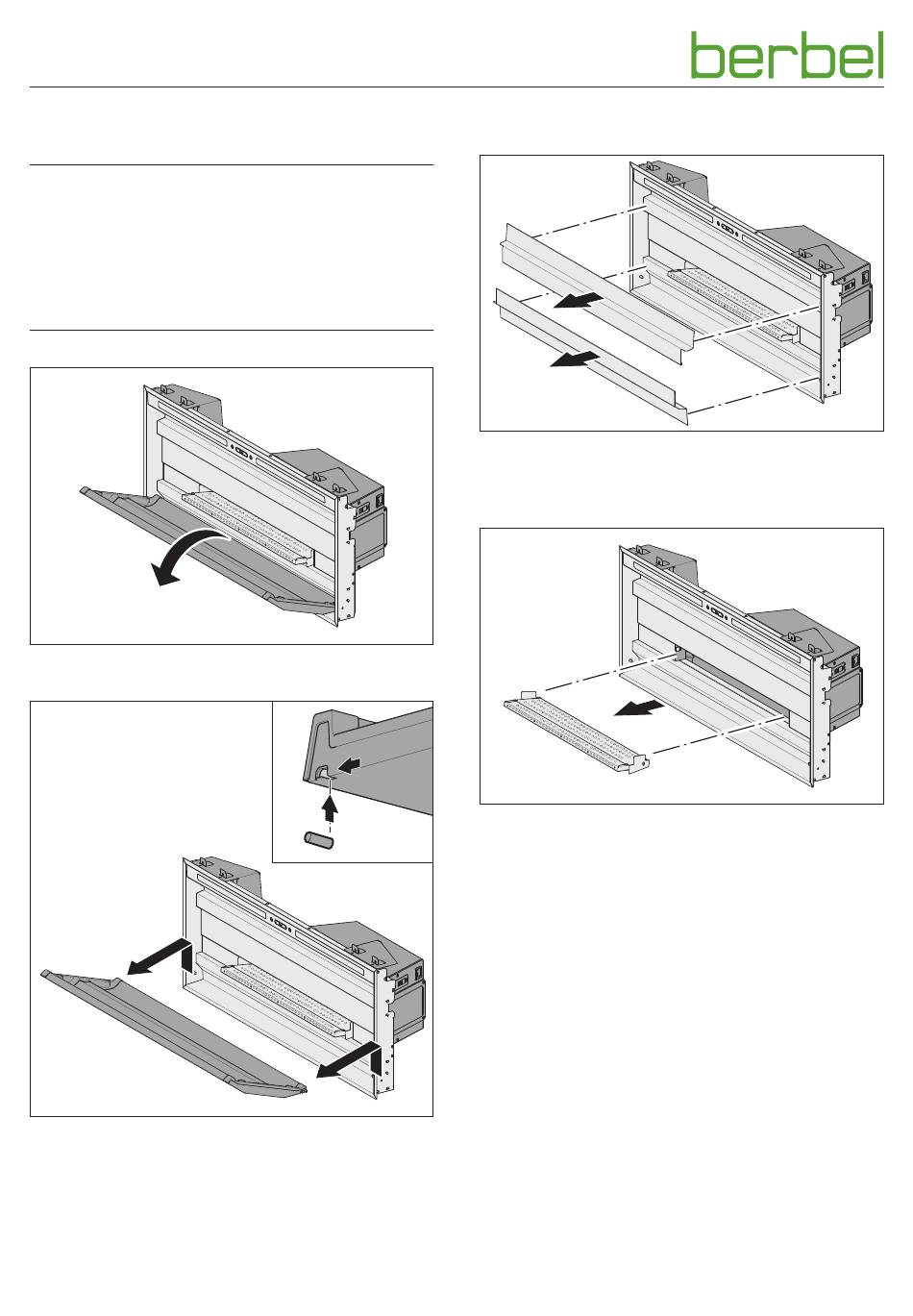 berbel