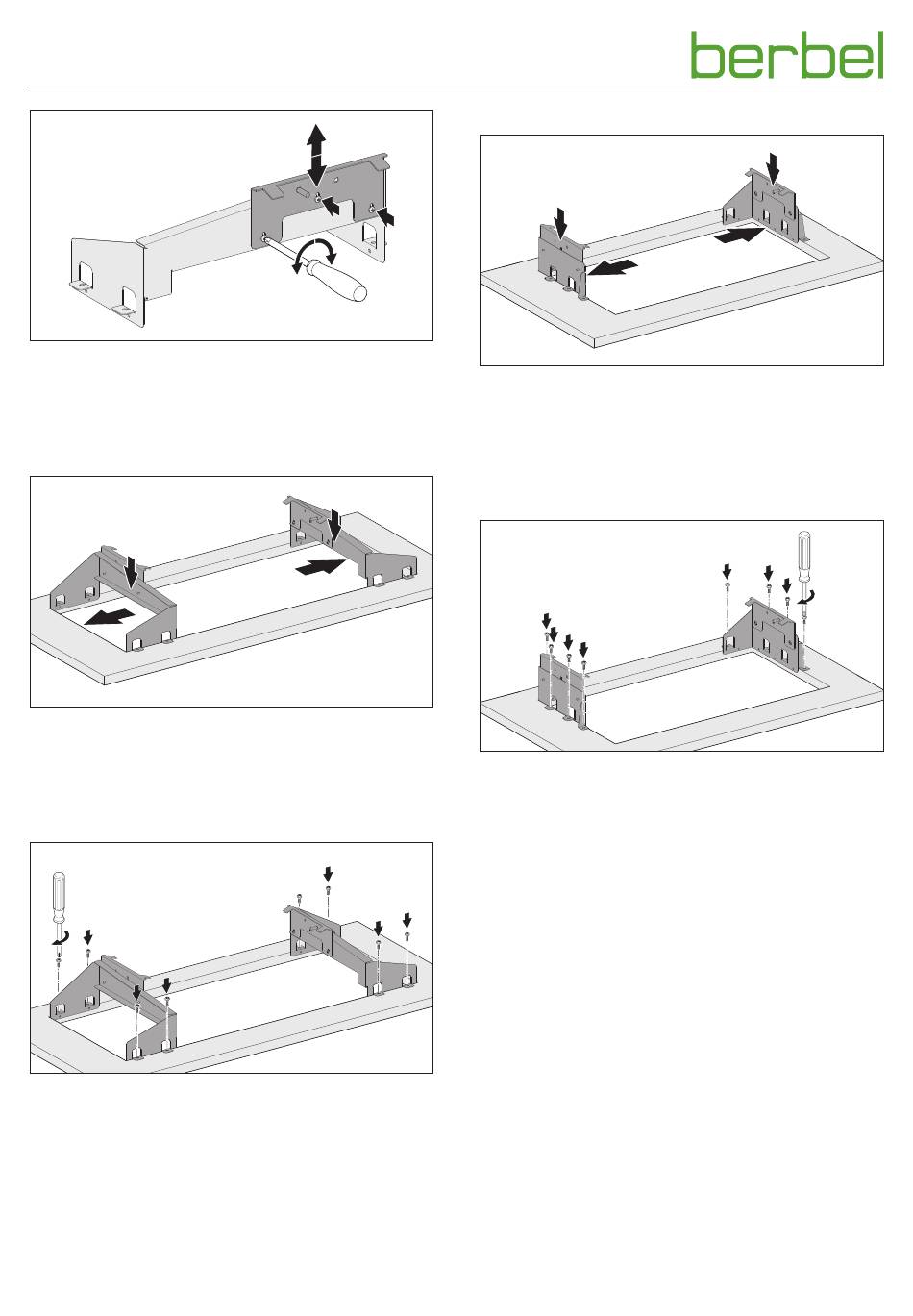 berbel