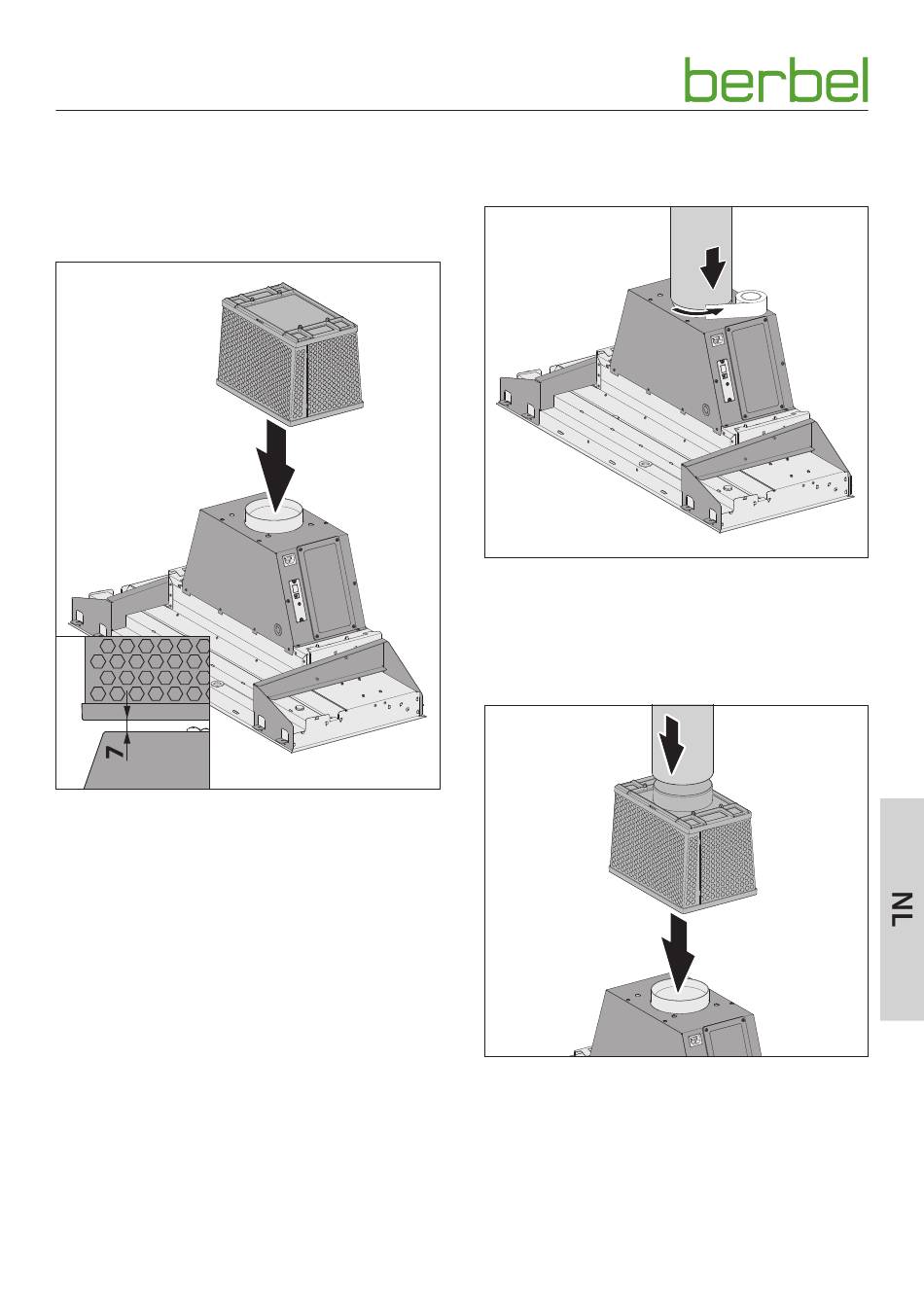 berbel

7

NL