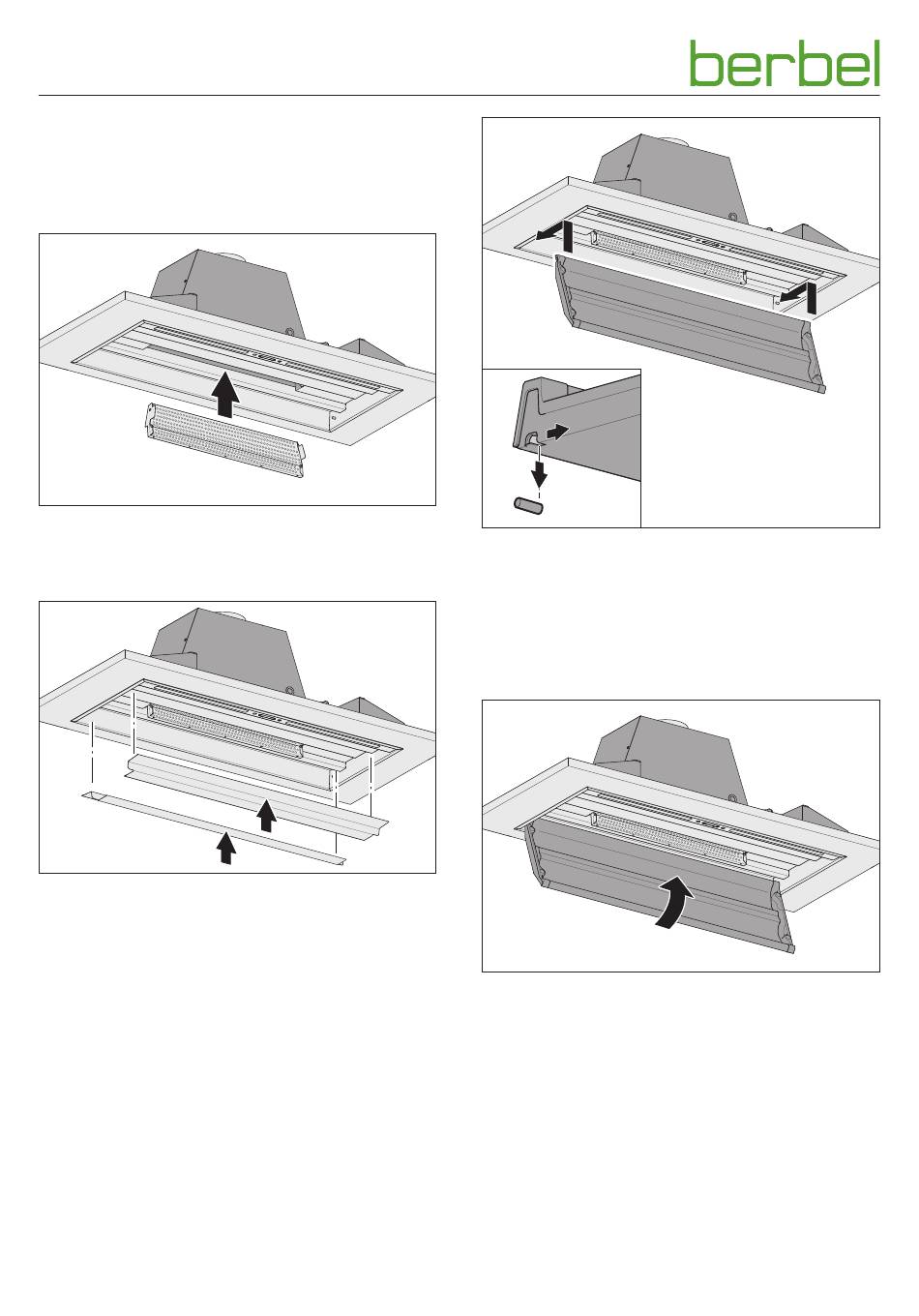 berbel