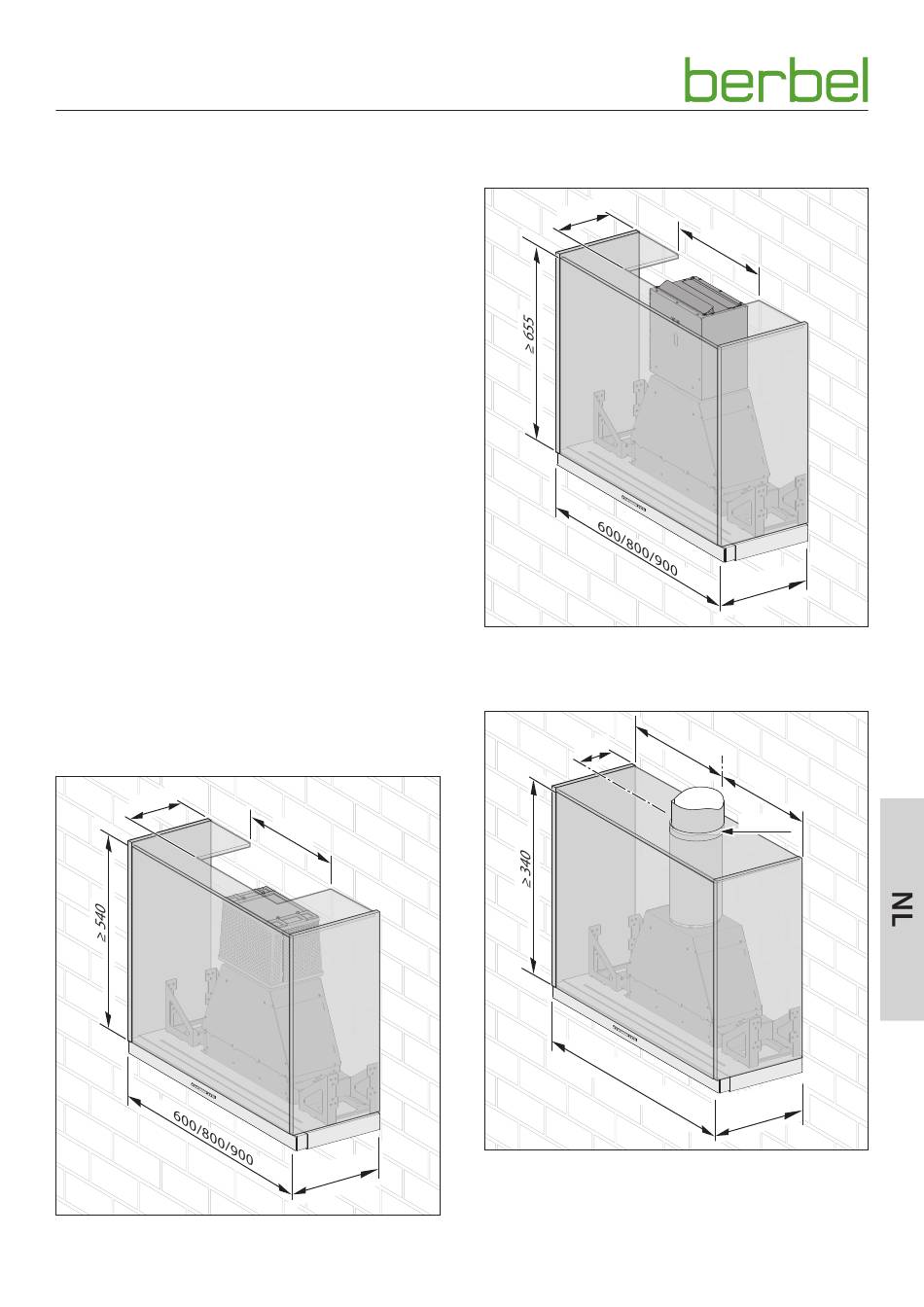 berbel

≥ 655

600/800/900

≥ 540

600/800/900

≥ 340

NL