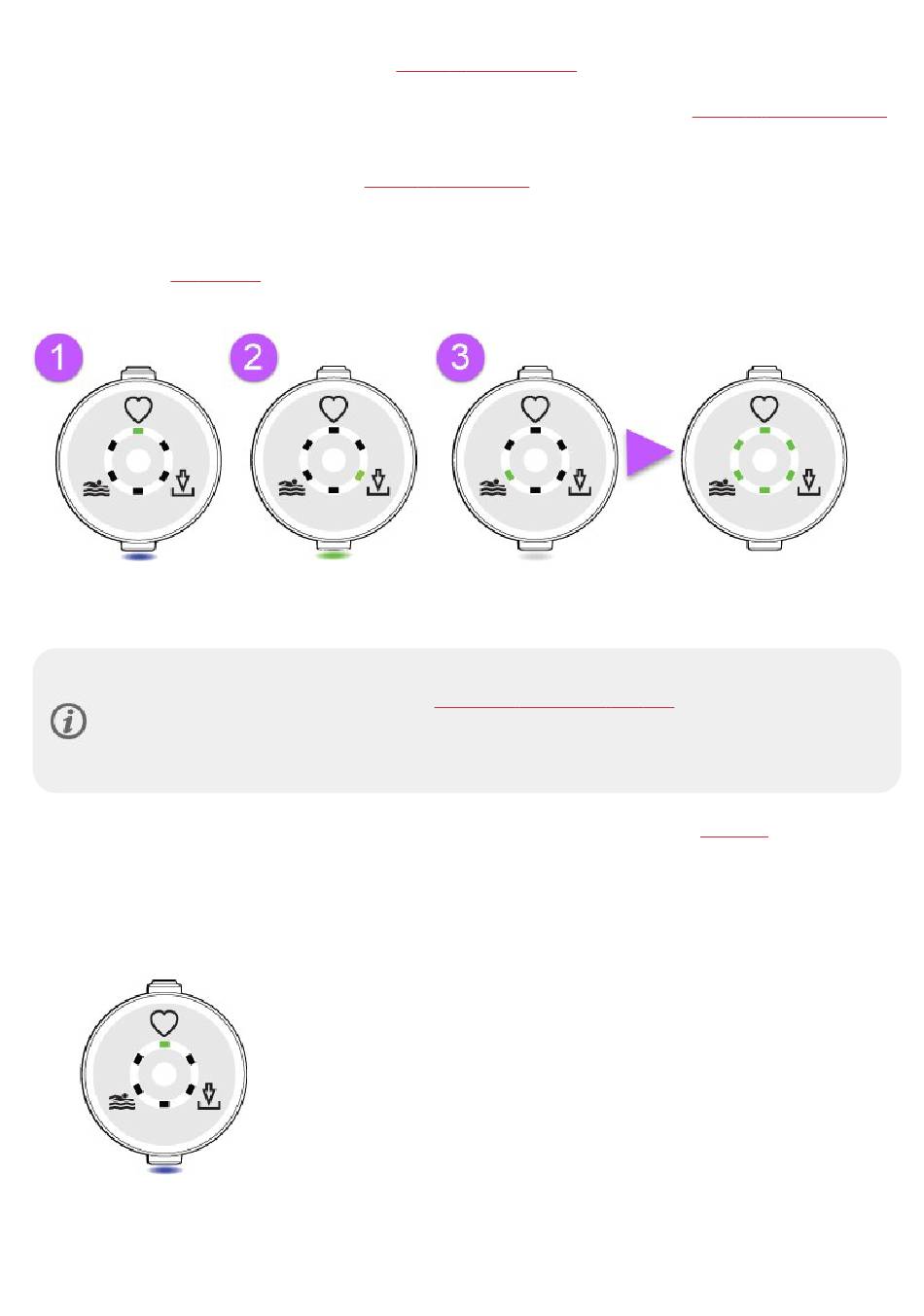 1

2

3