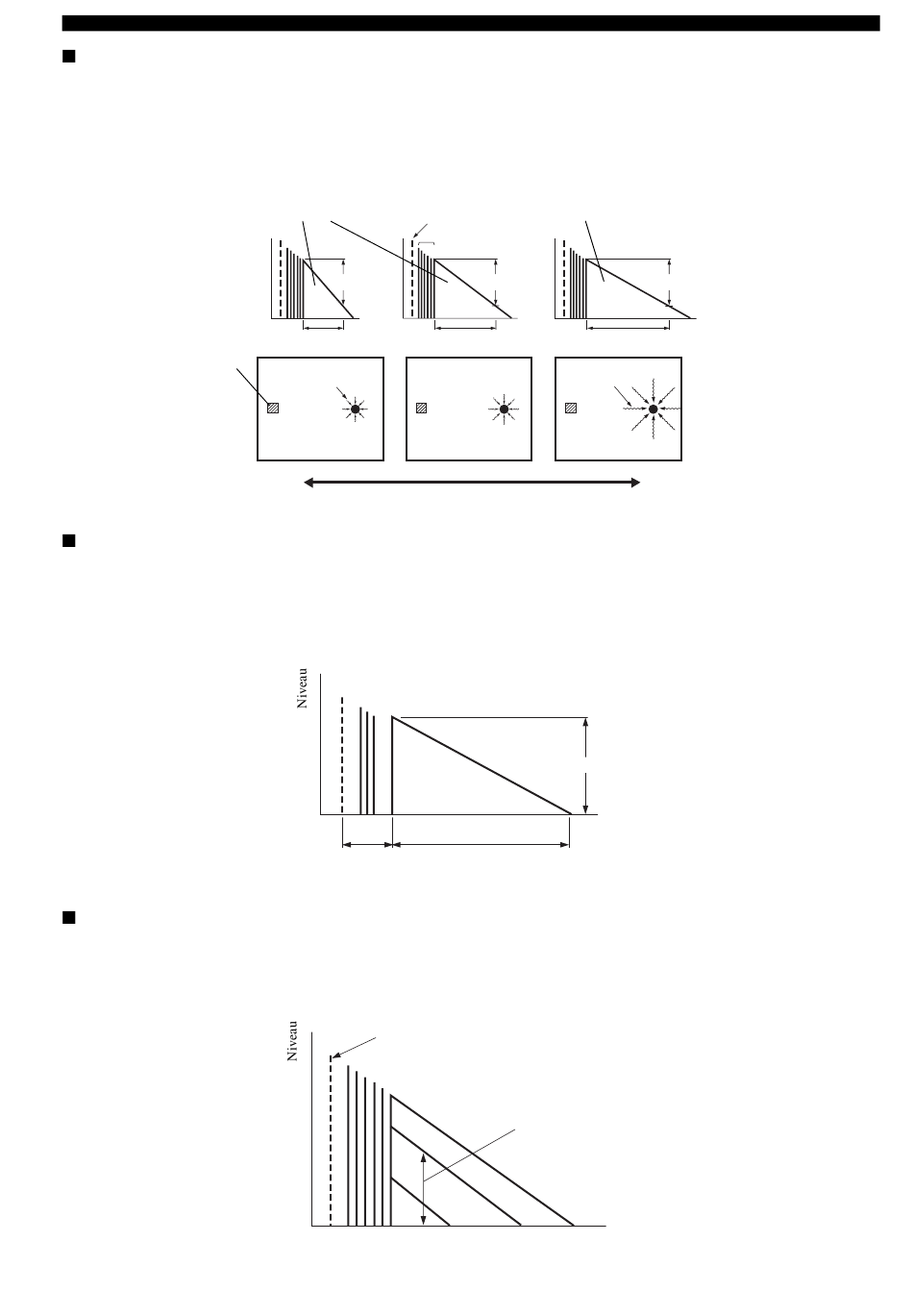 Niveau

Niveau