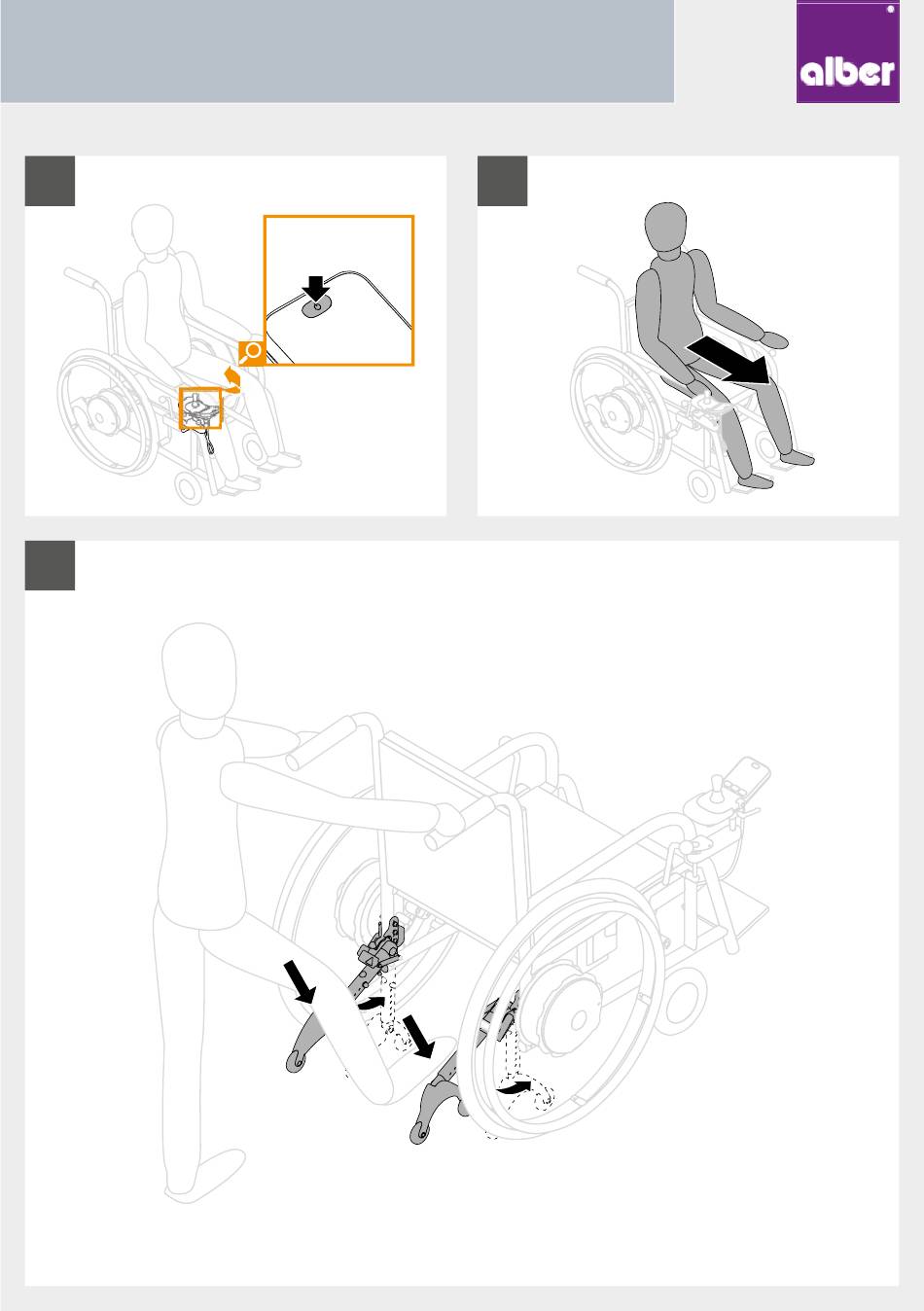 alber