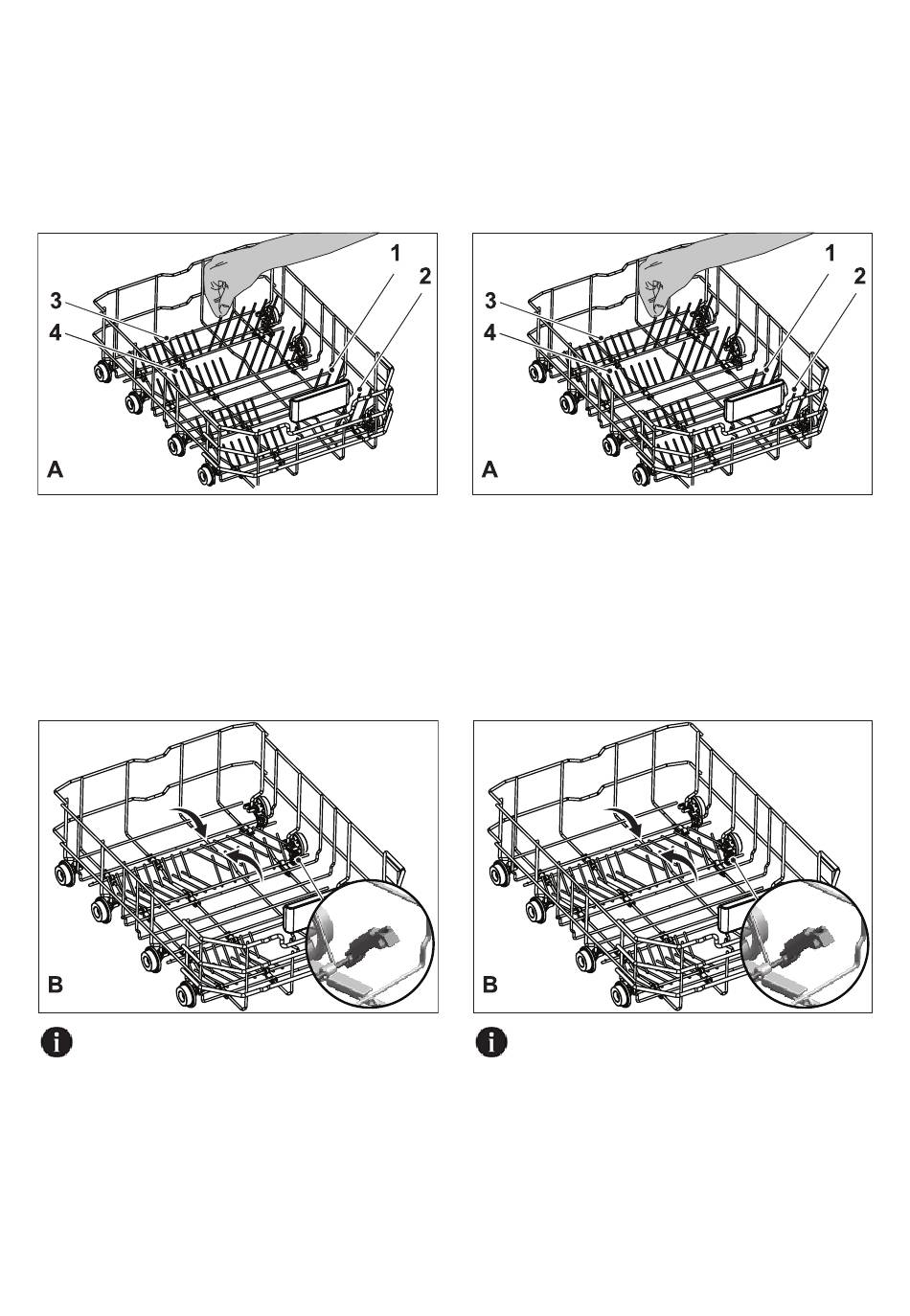 1
2
3
4
A

1
2
3
4
A

B

B