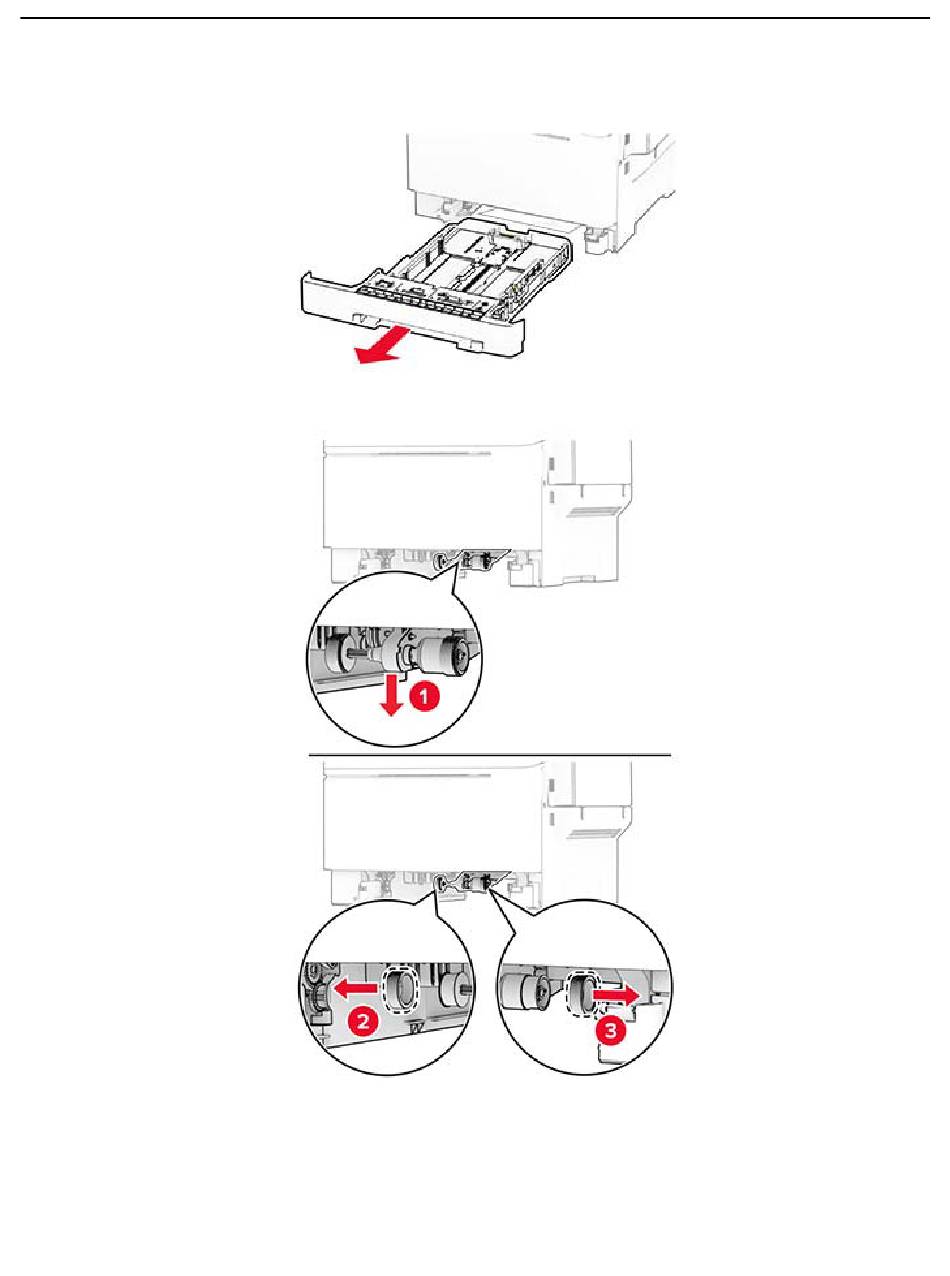 1

2

3