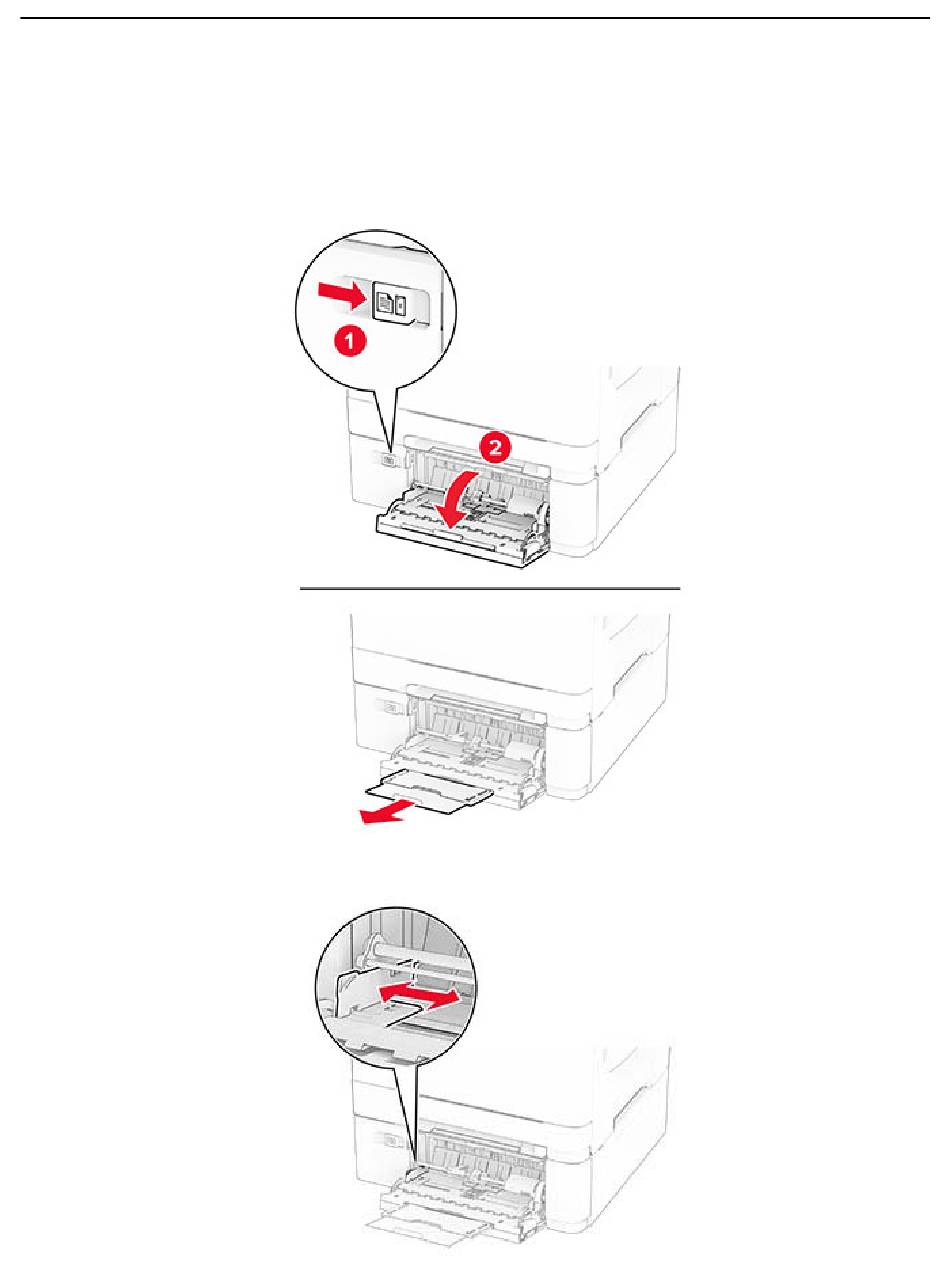 1

2