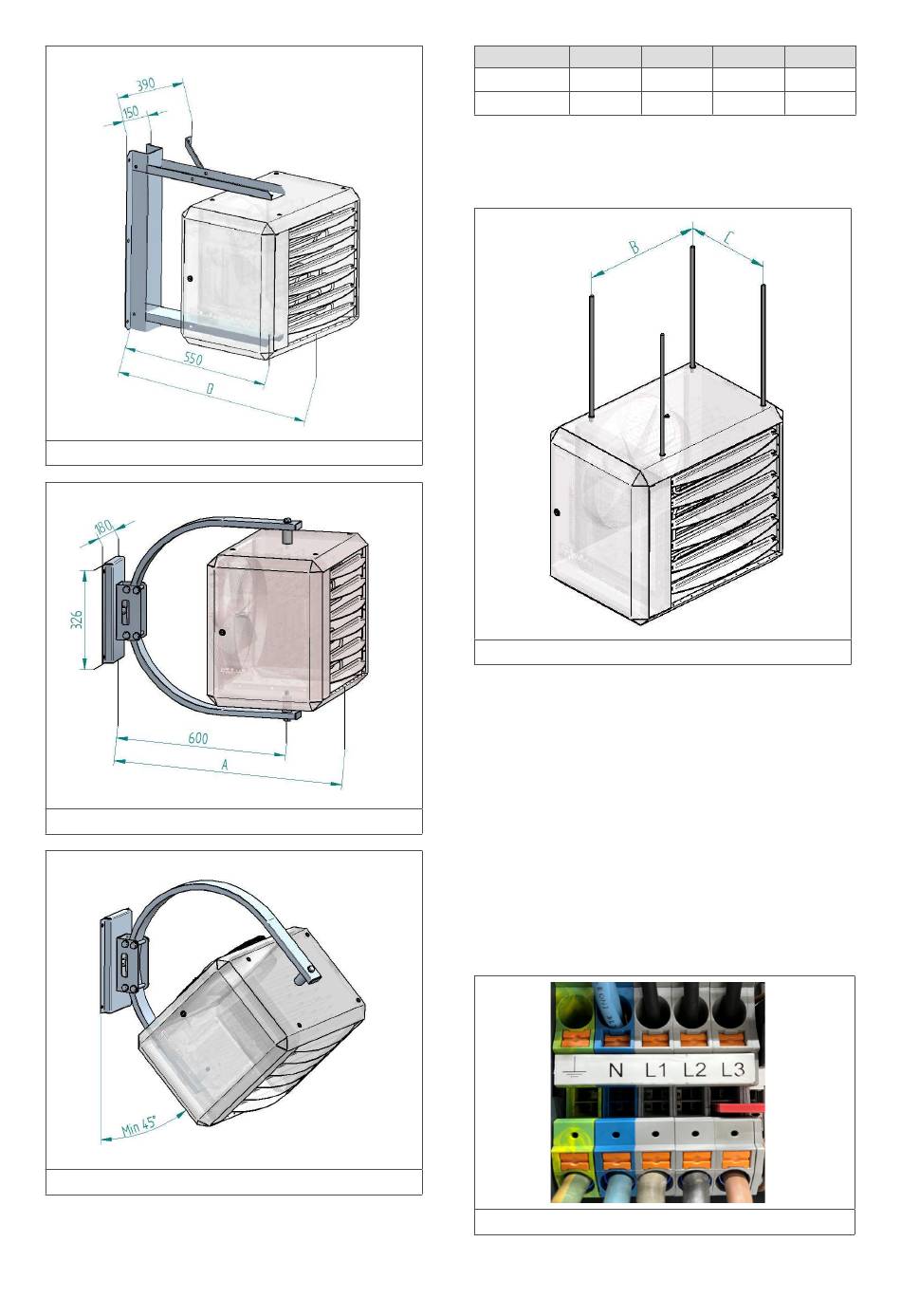 390
150
550
D

180
326
600
A

Min 45°

B
C

N L1 L2 L3