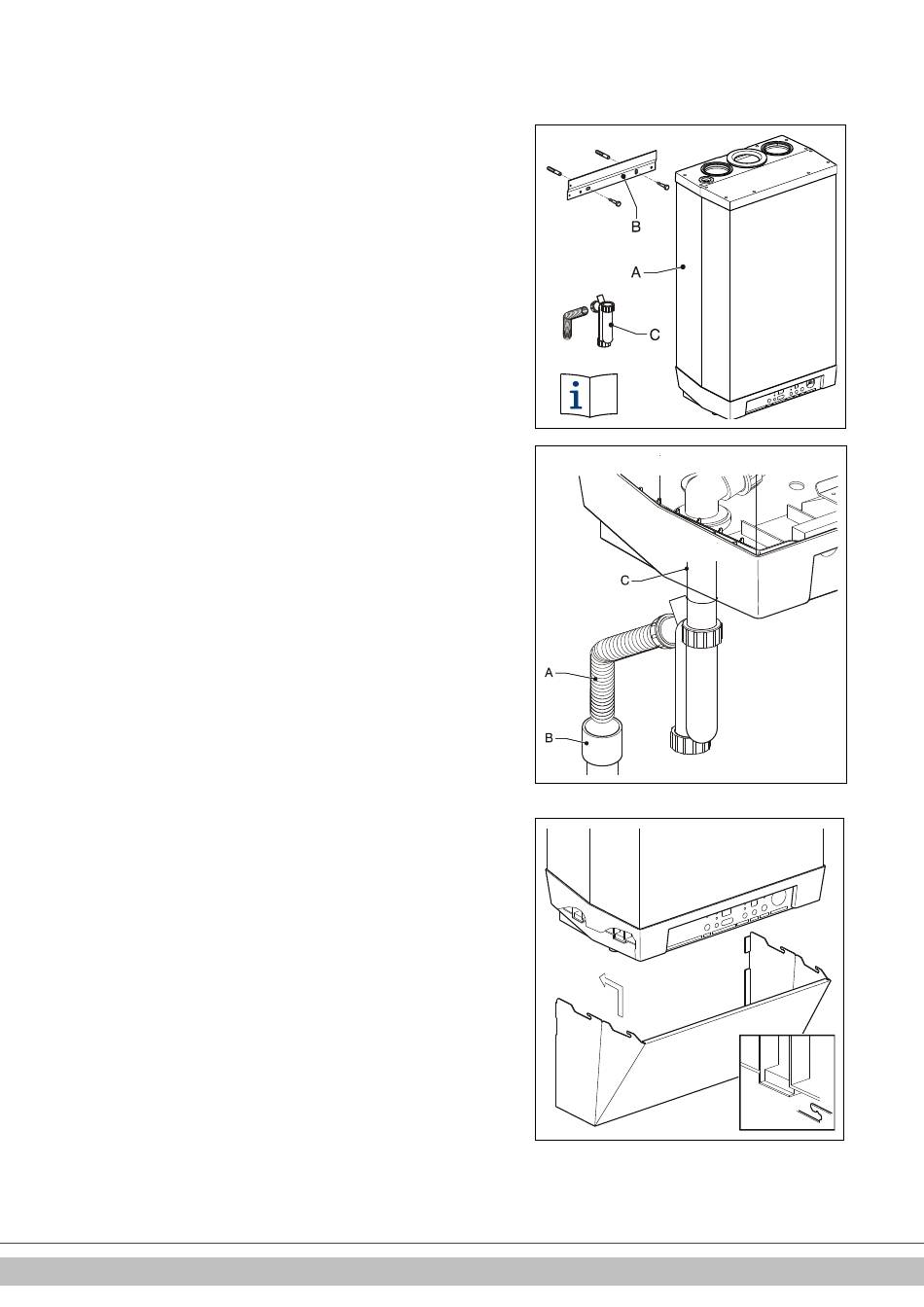 B

A

C

i

C

A

B