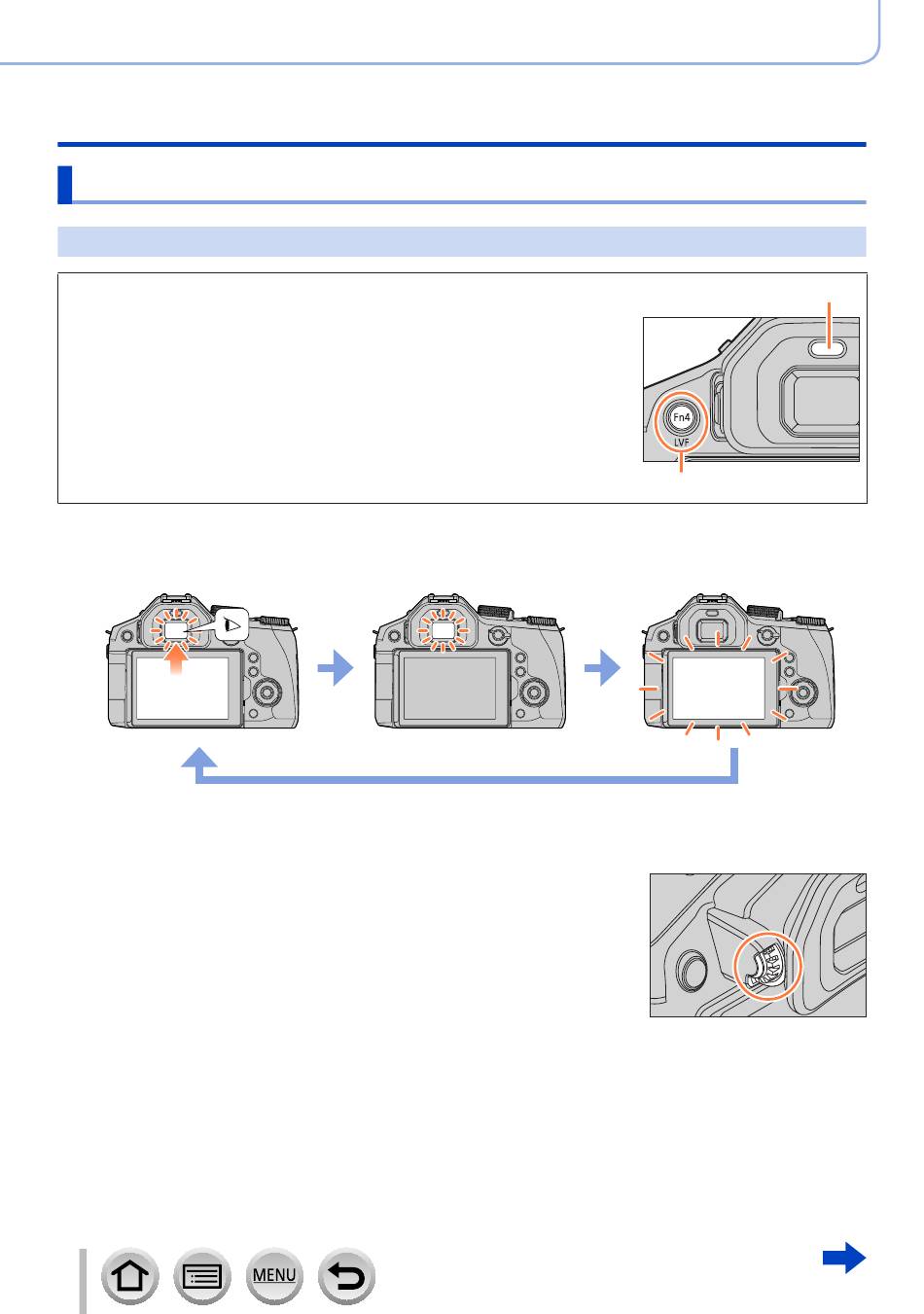 Fn4
LVF

MENU