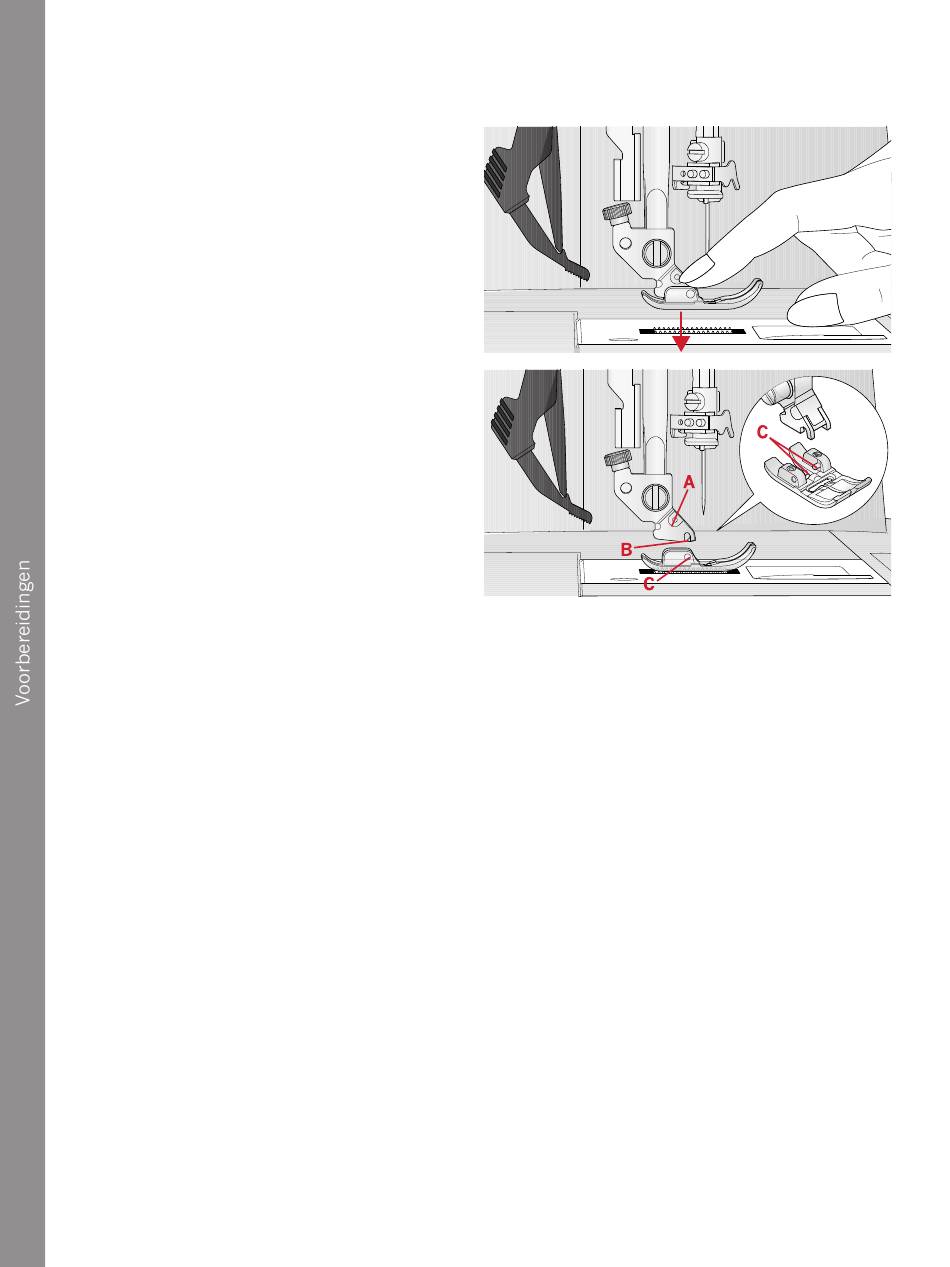 Voorbereidingen

C

A

B

C