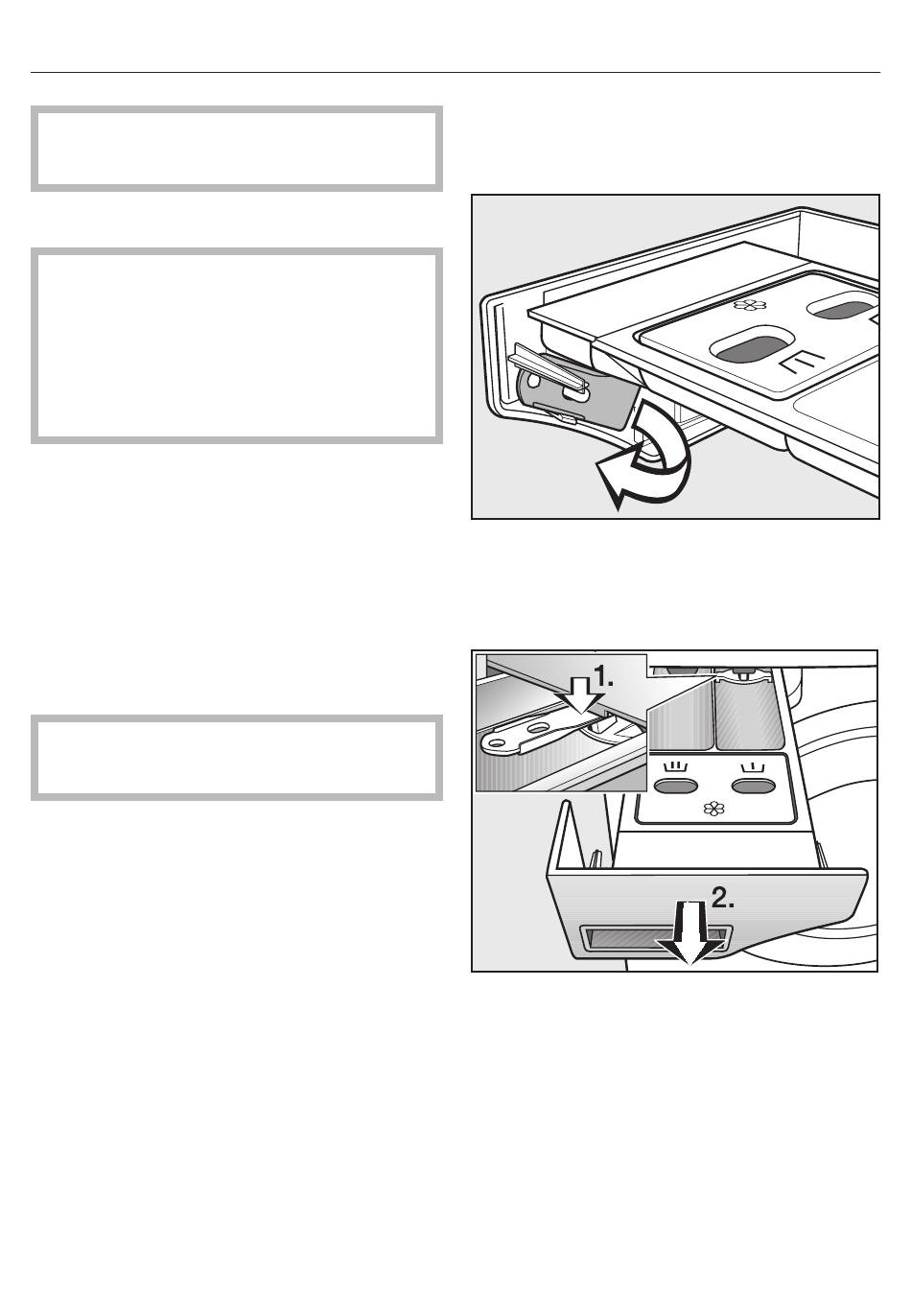 1.

2.