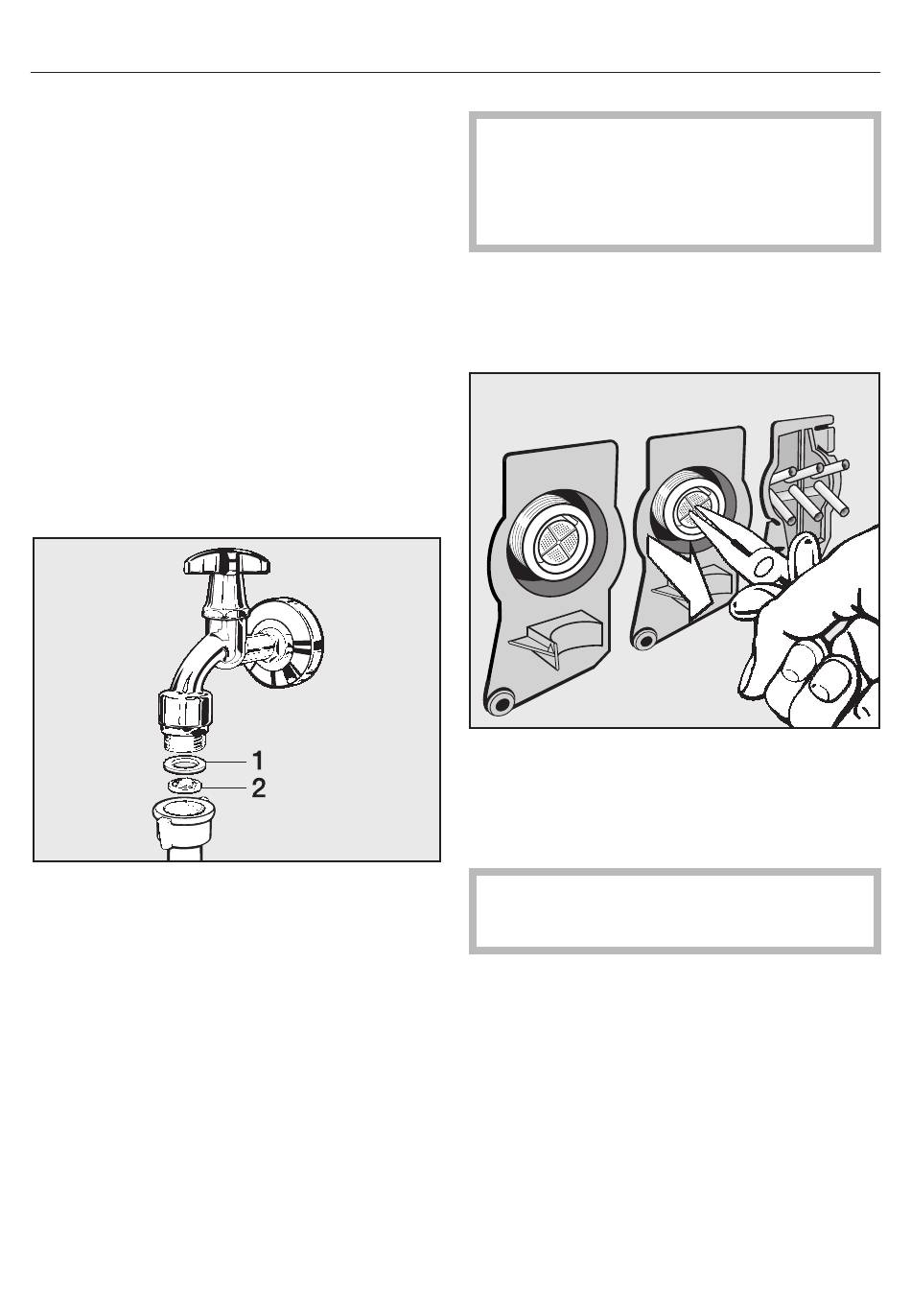 1
2