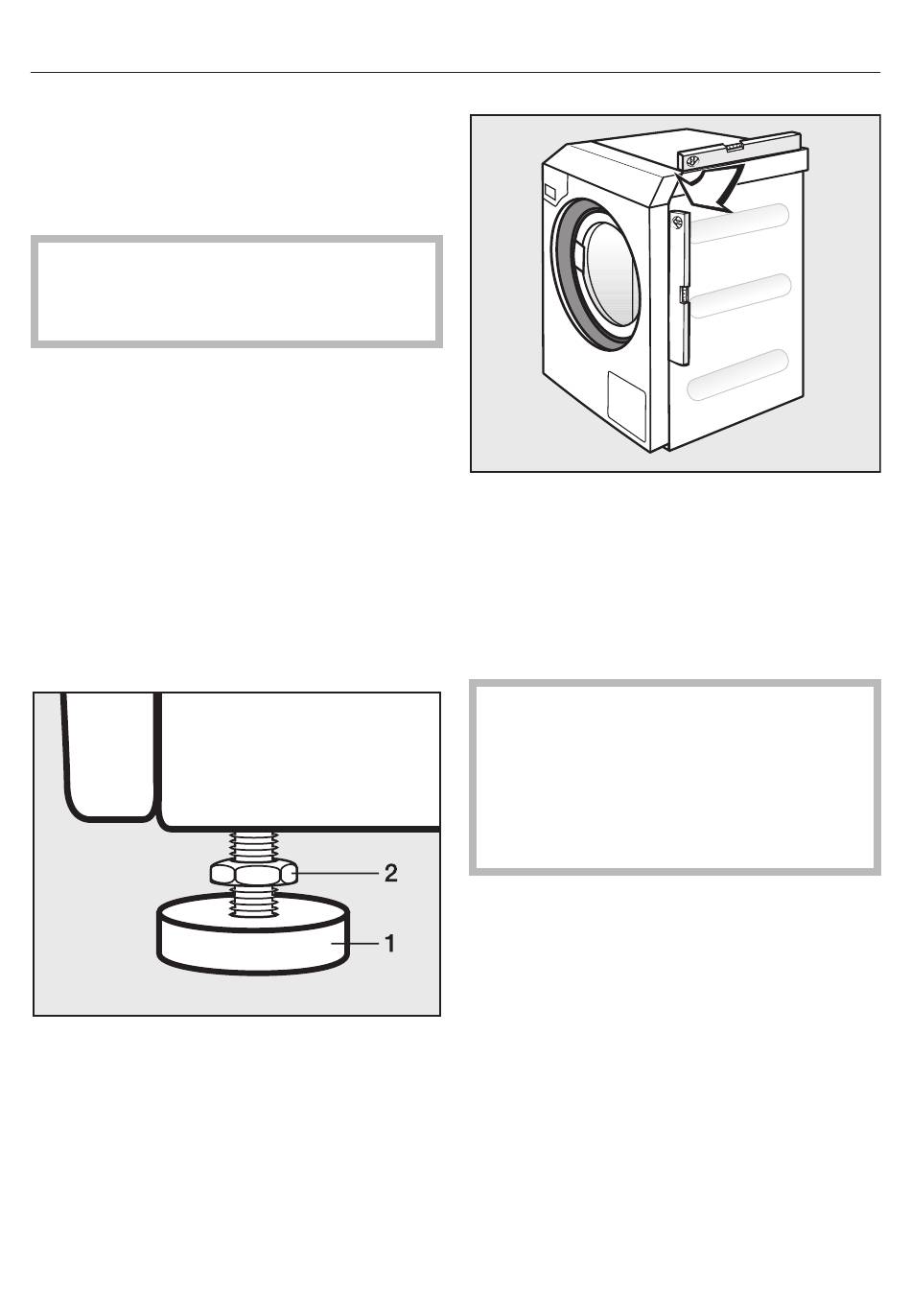 2

1