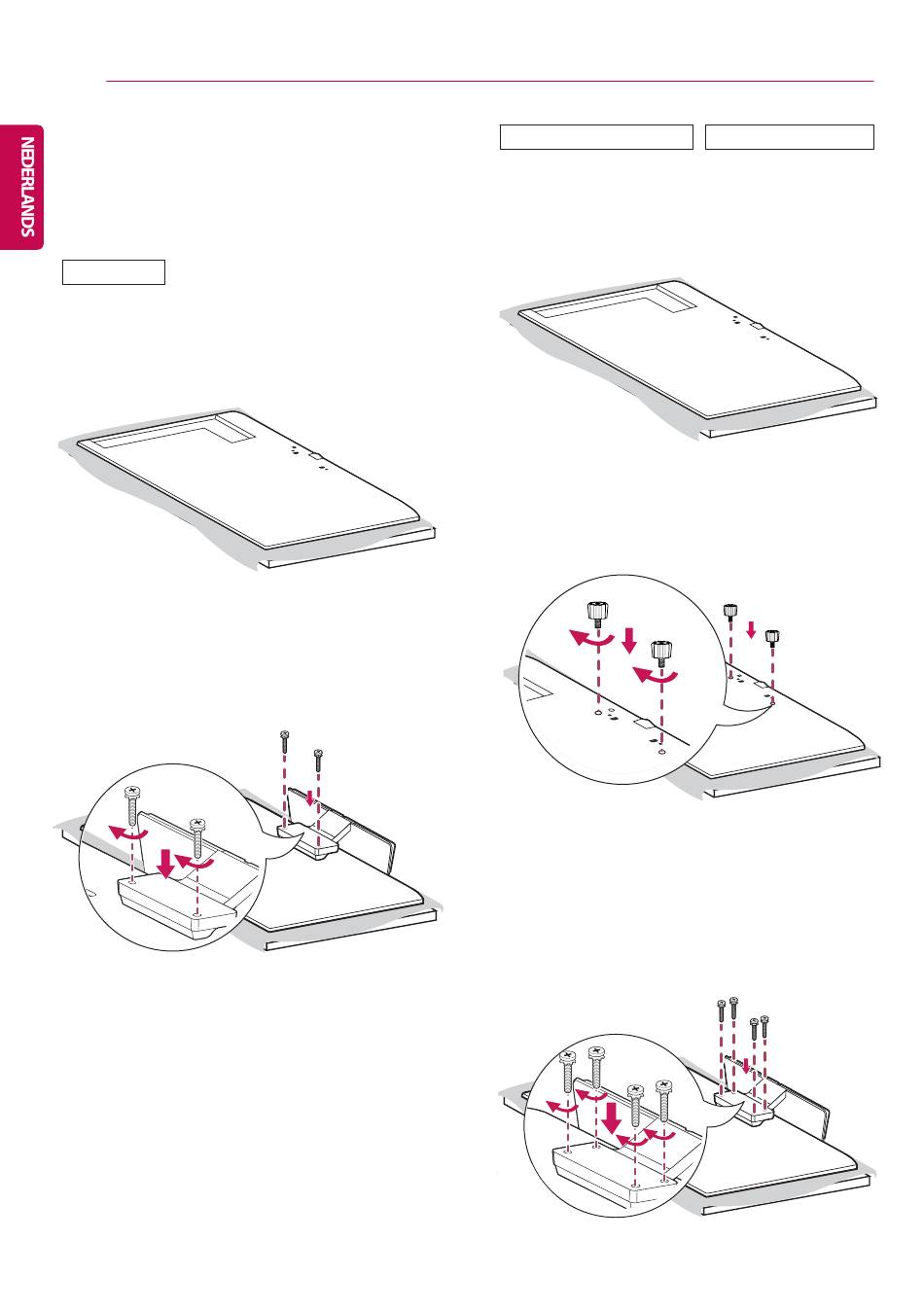 NEDERLANDS