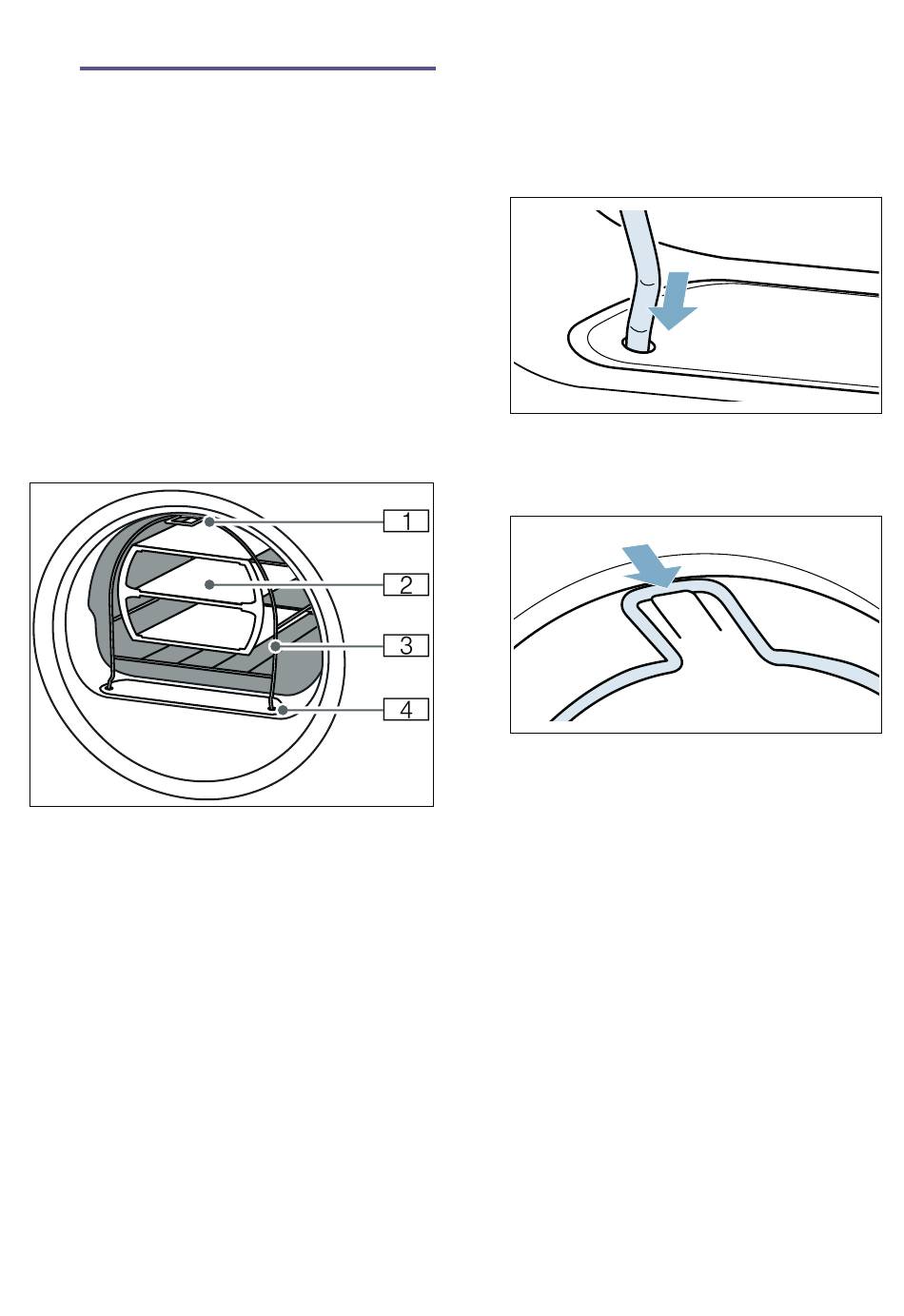 1
2
3
4