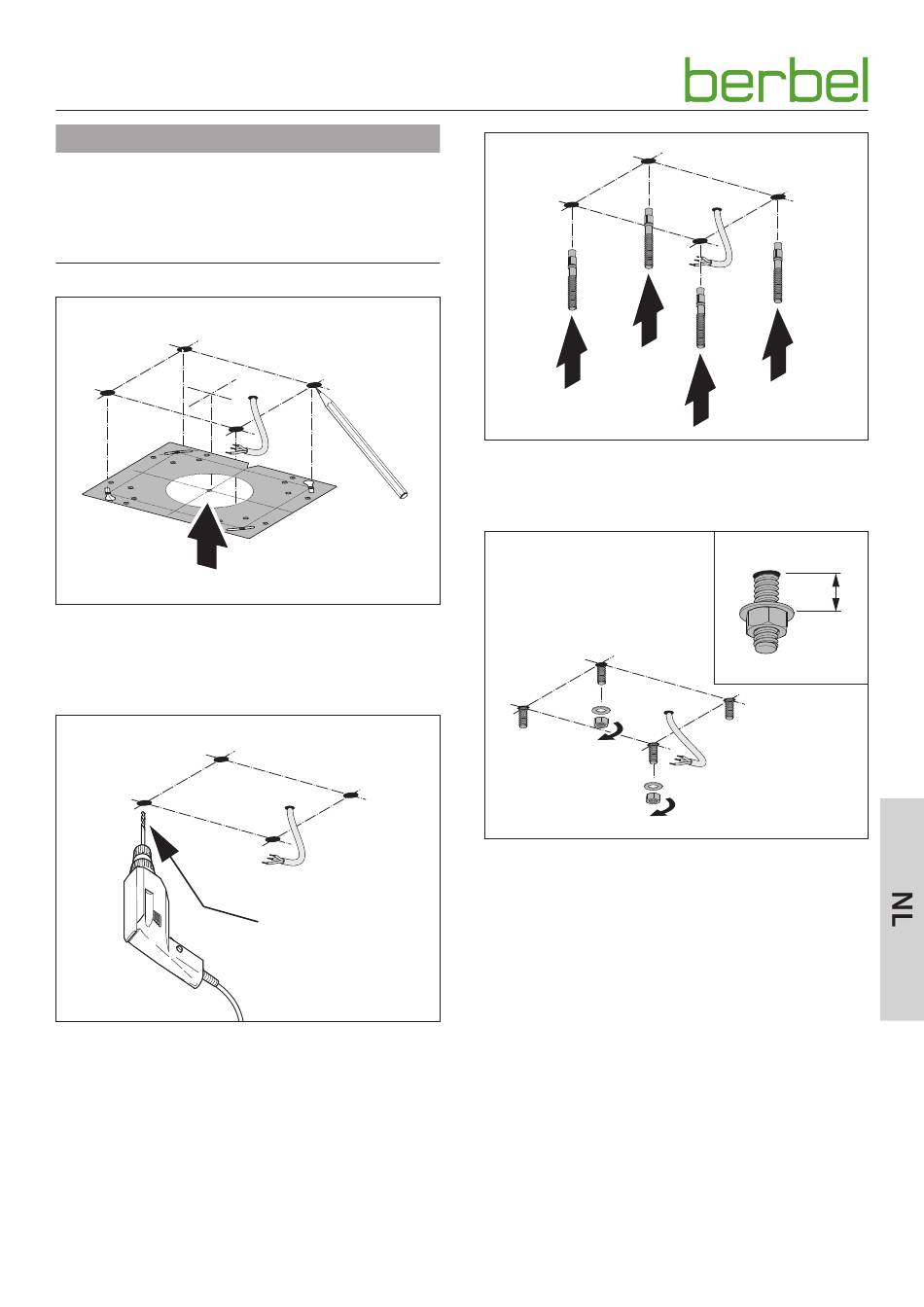 berbel

NL