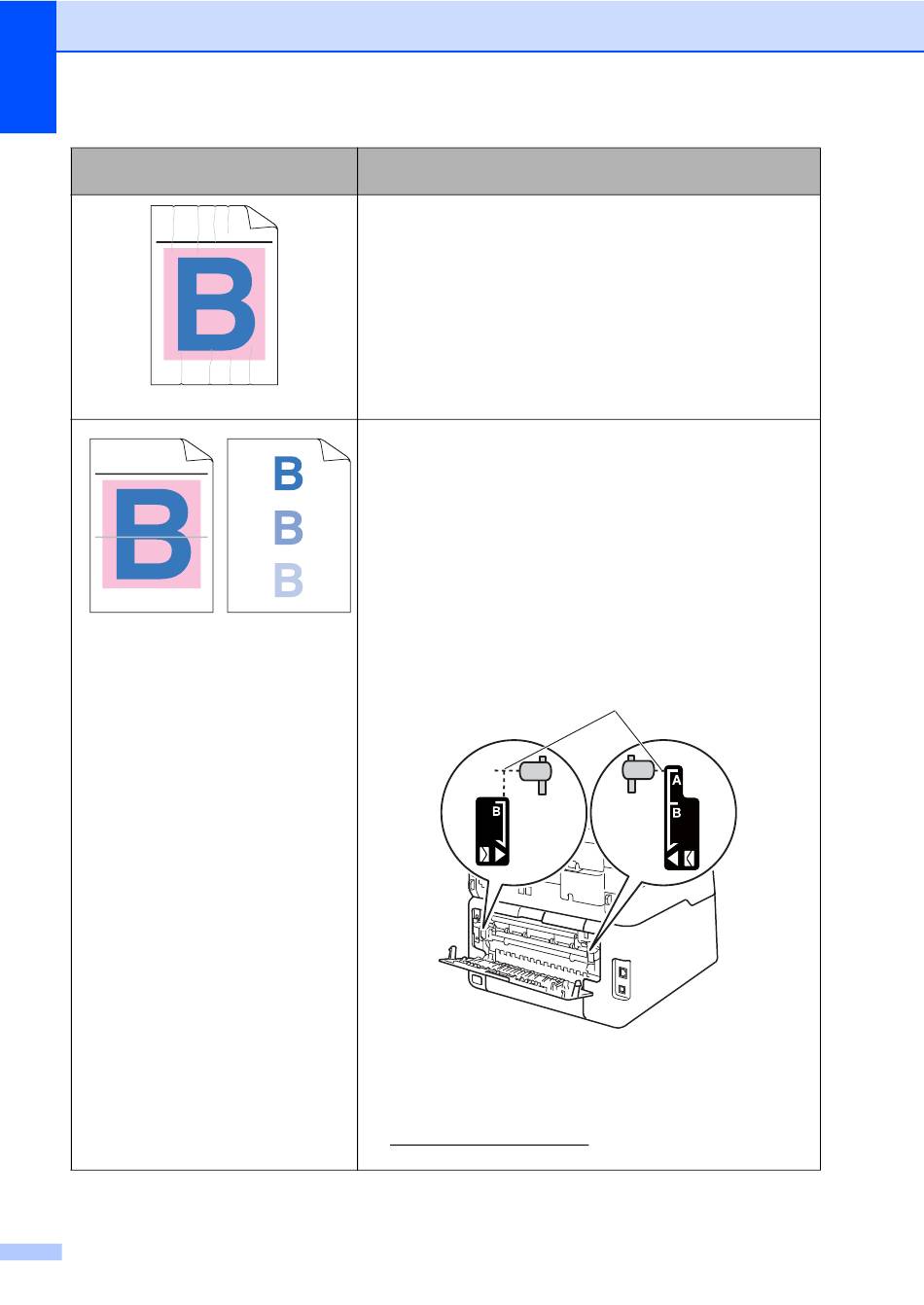 B

B

B
B
B

B

A
B