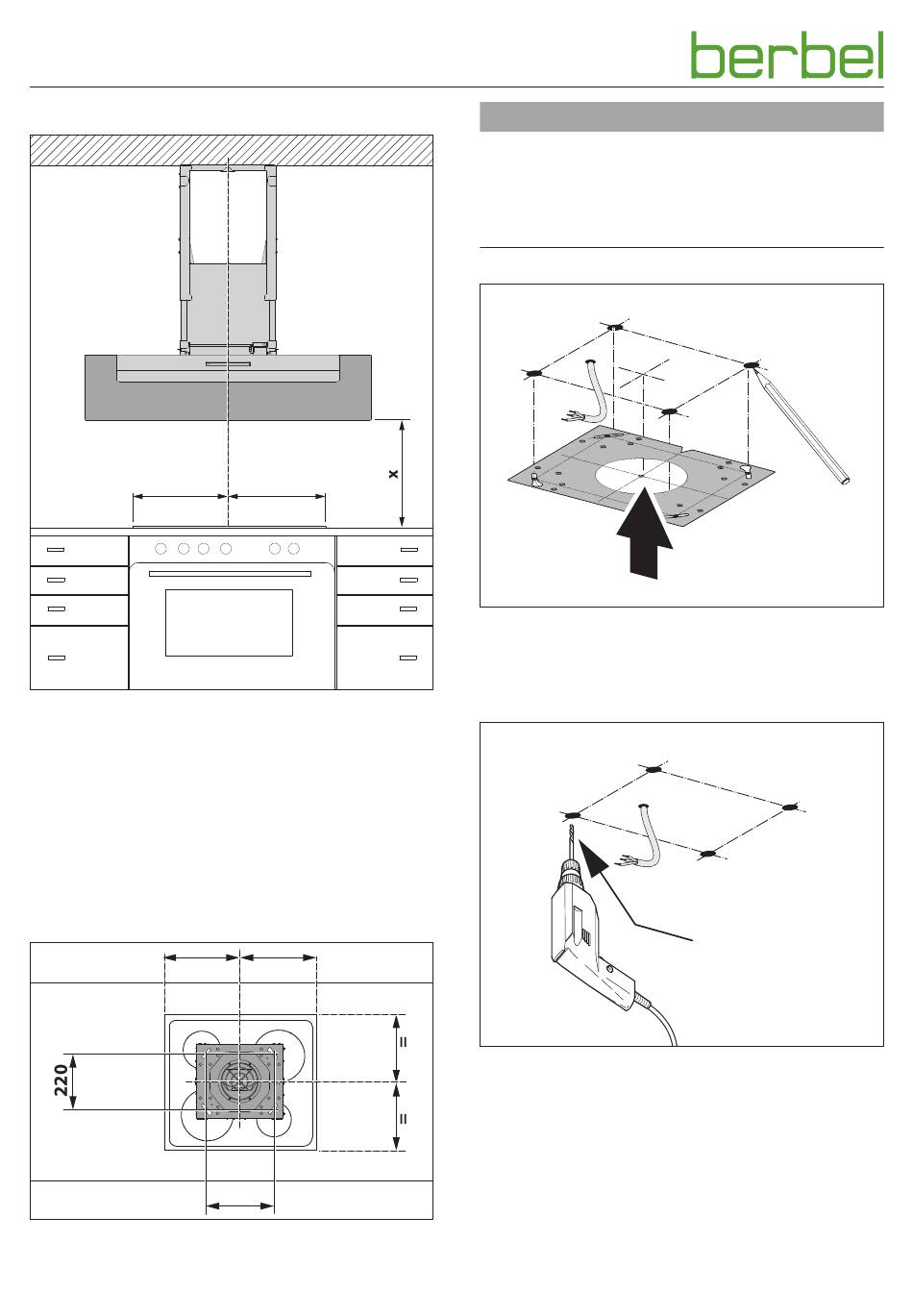 berbel

X

220

=

=