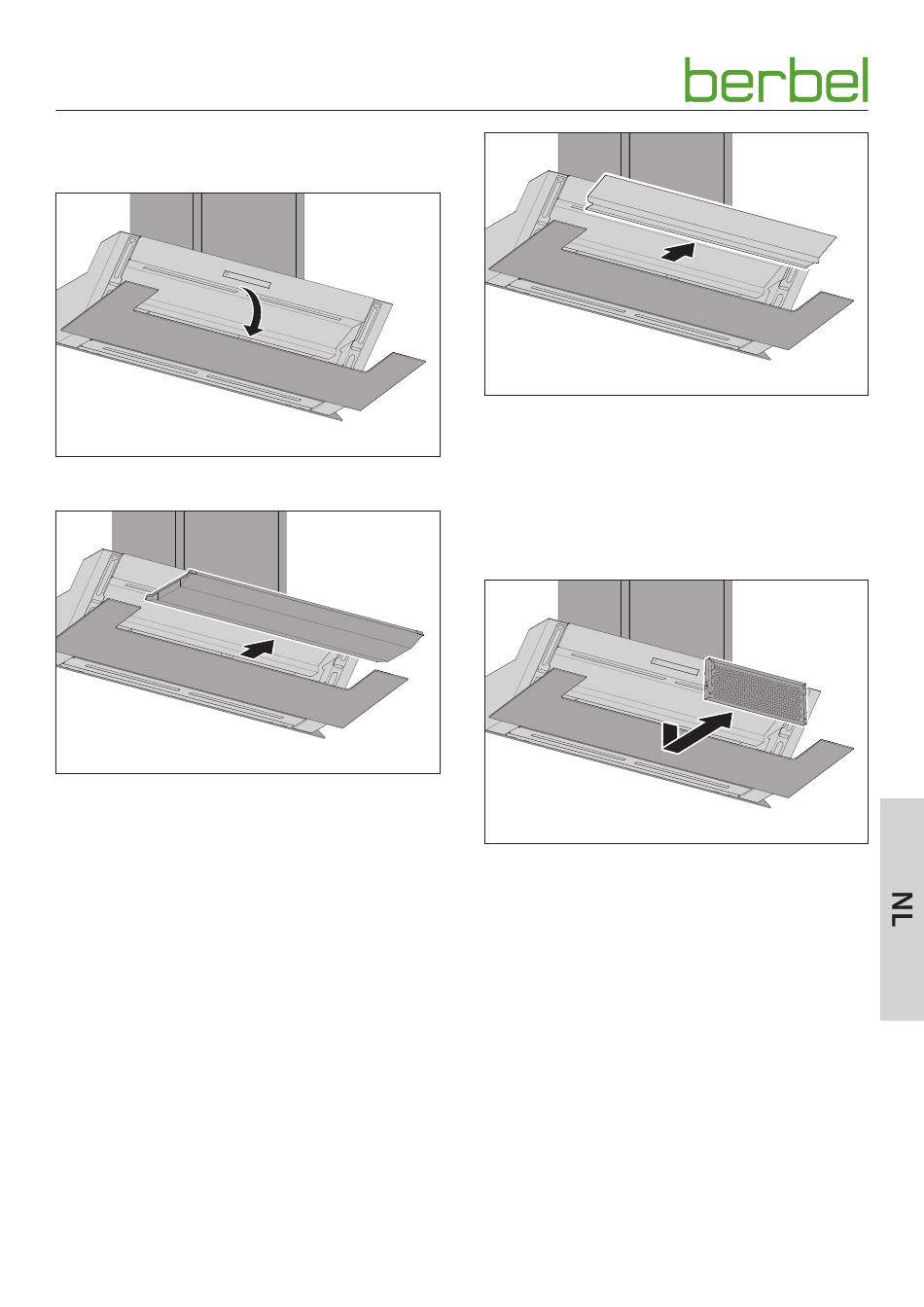 berbel

NL