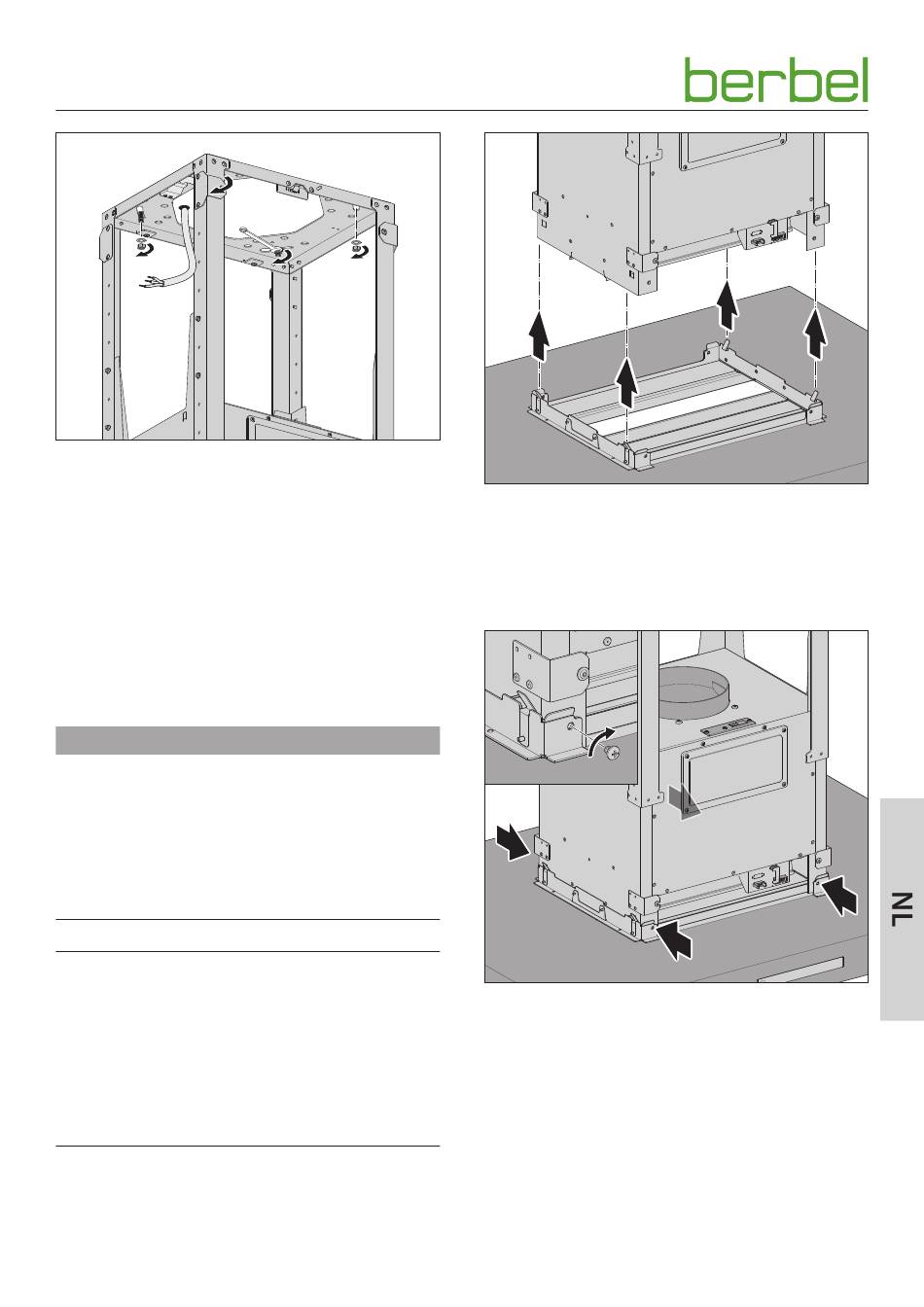 berbel

NL