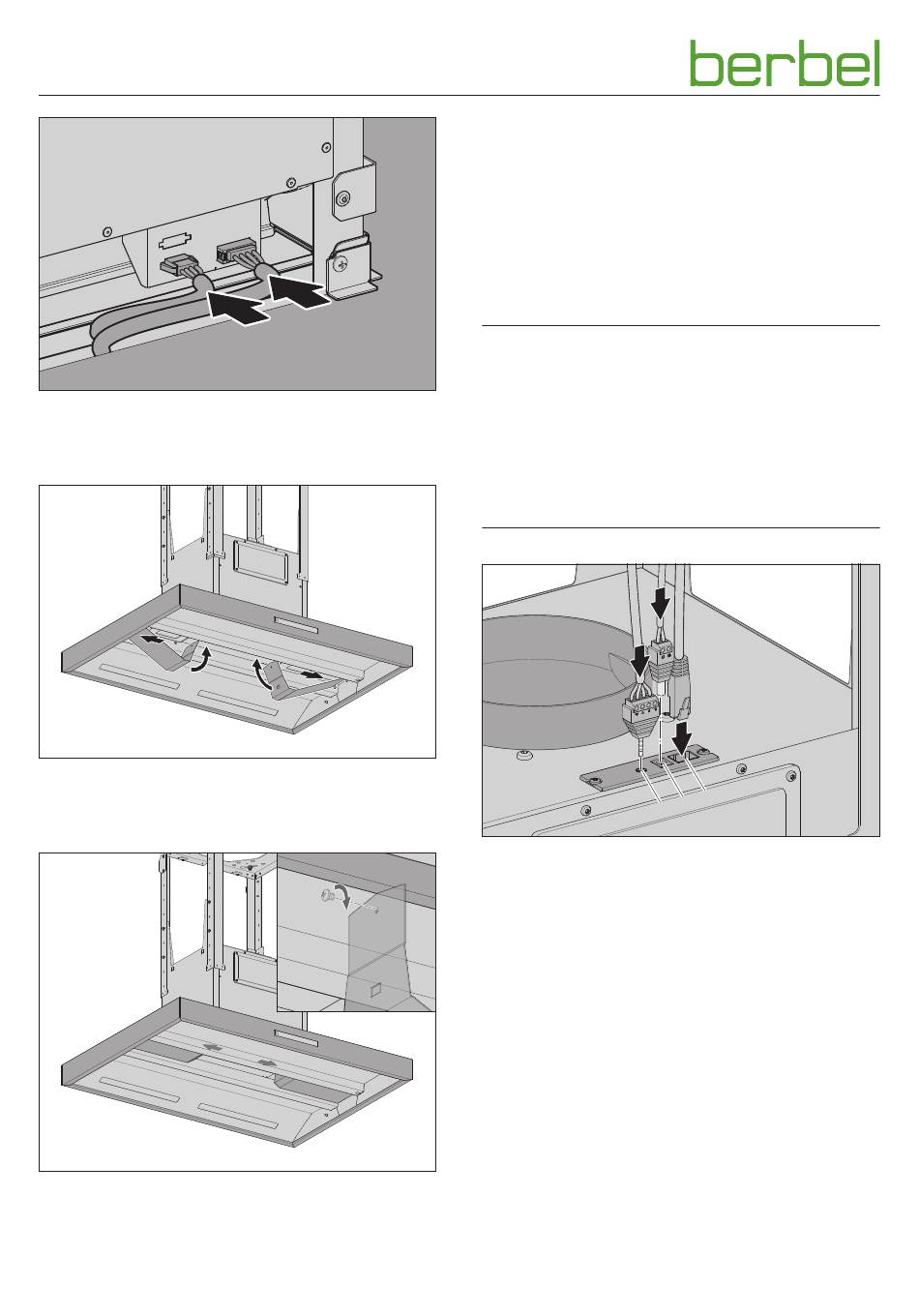 berbel