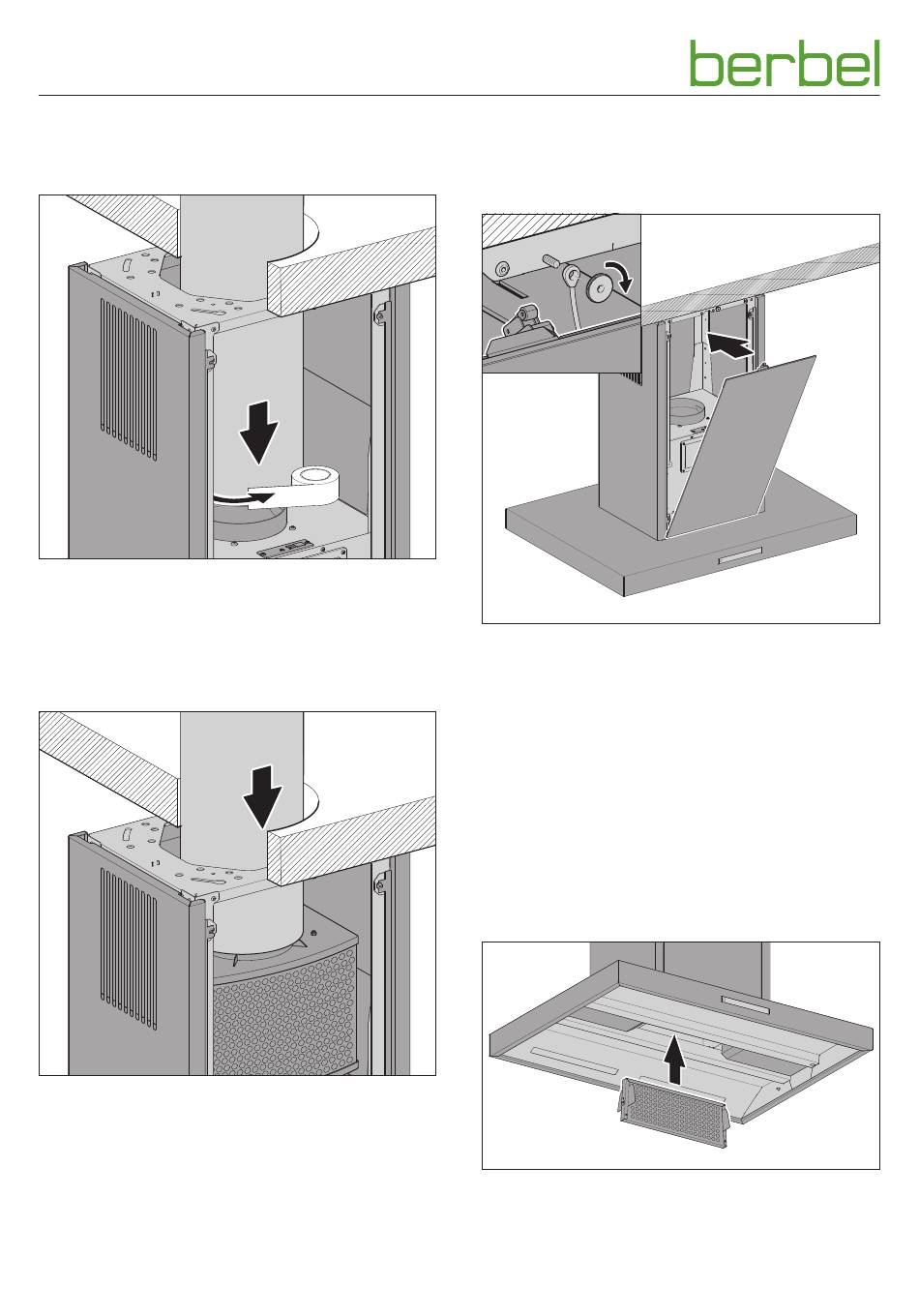 berbel