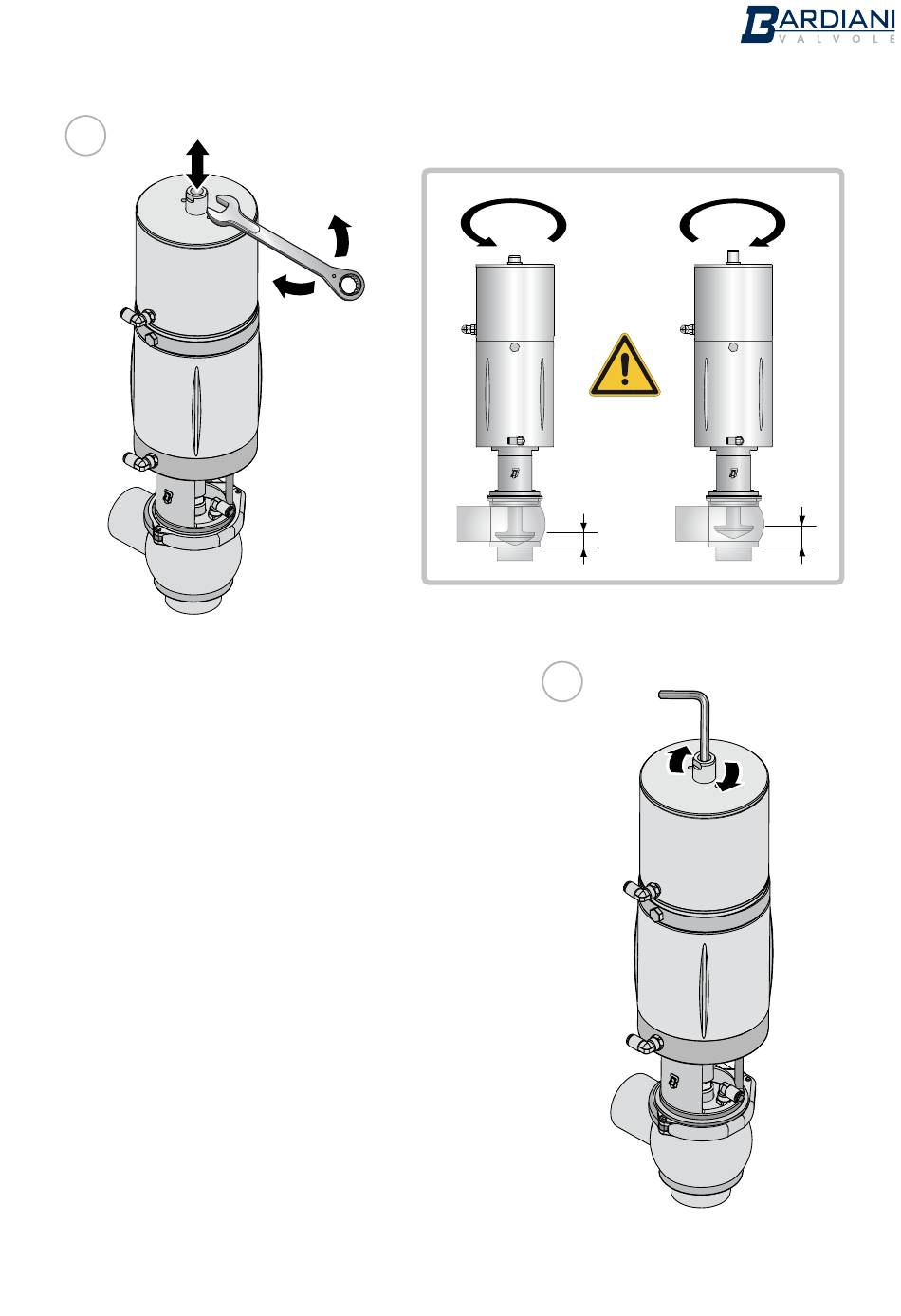 BARDIANI
VALVOLE