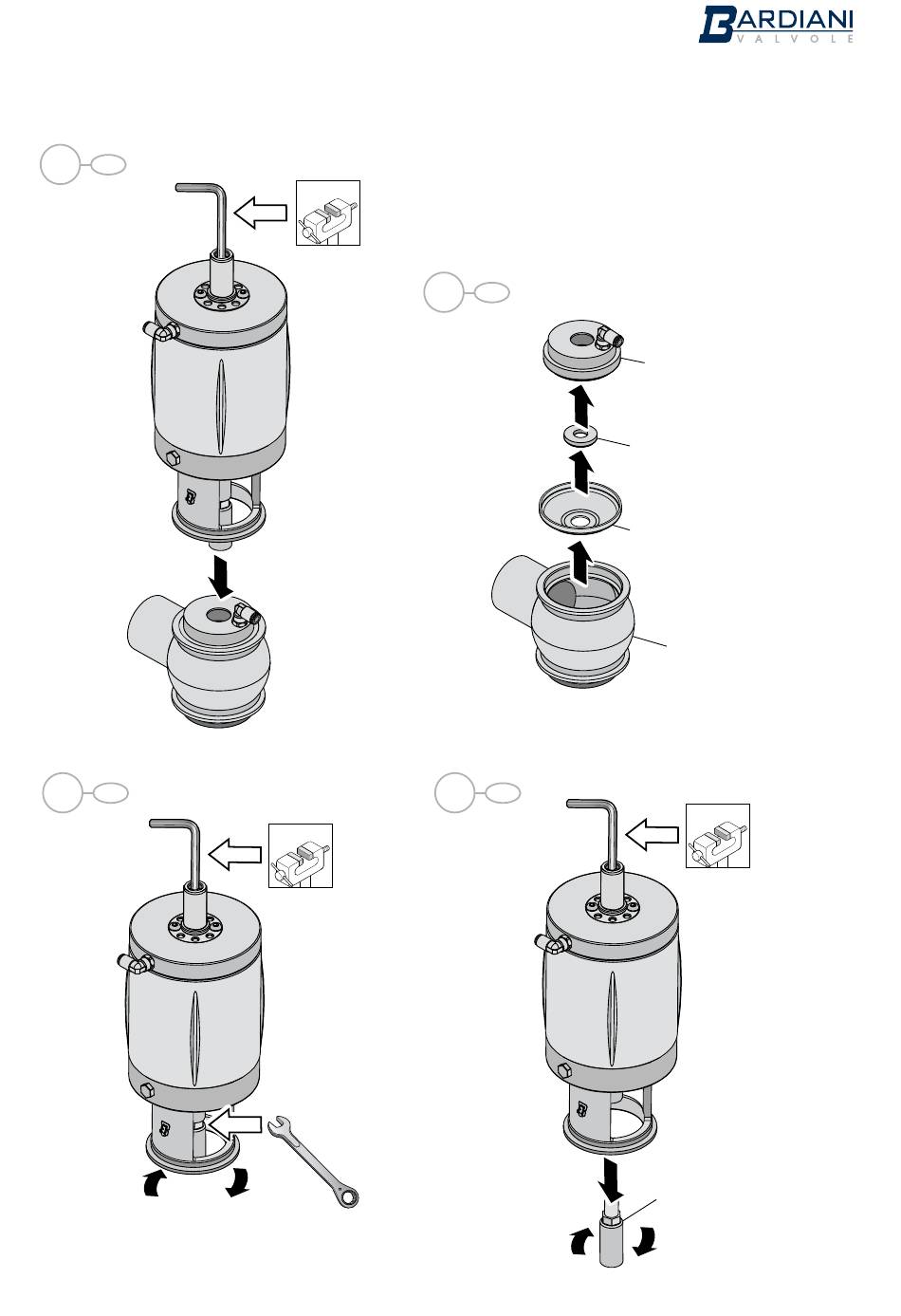 BARDIANI
VALVOLE