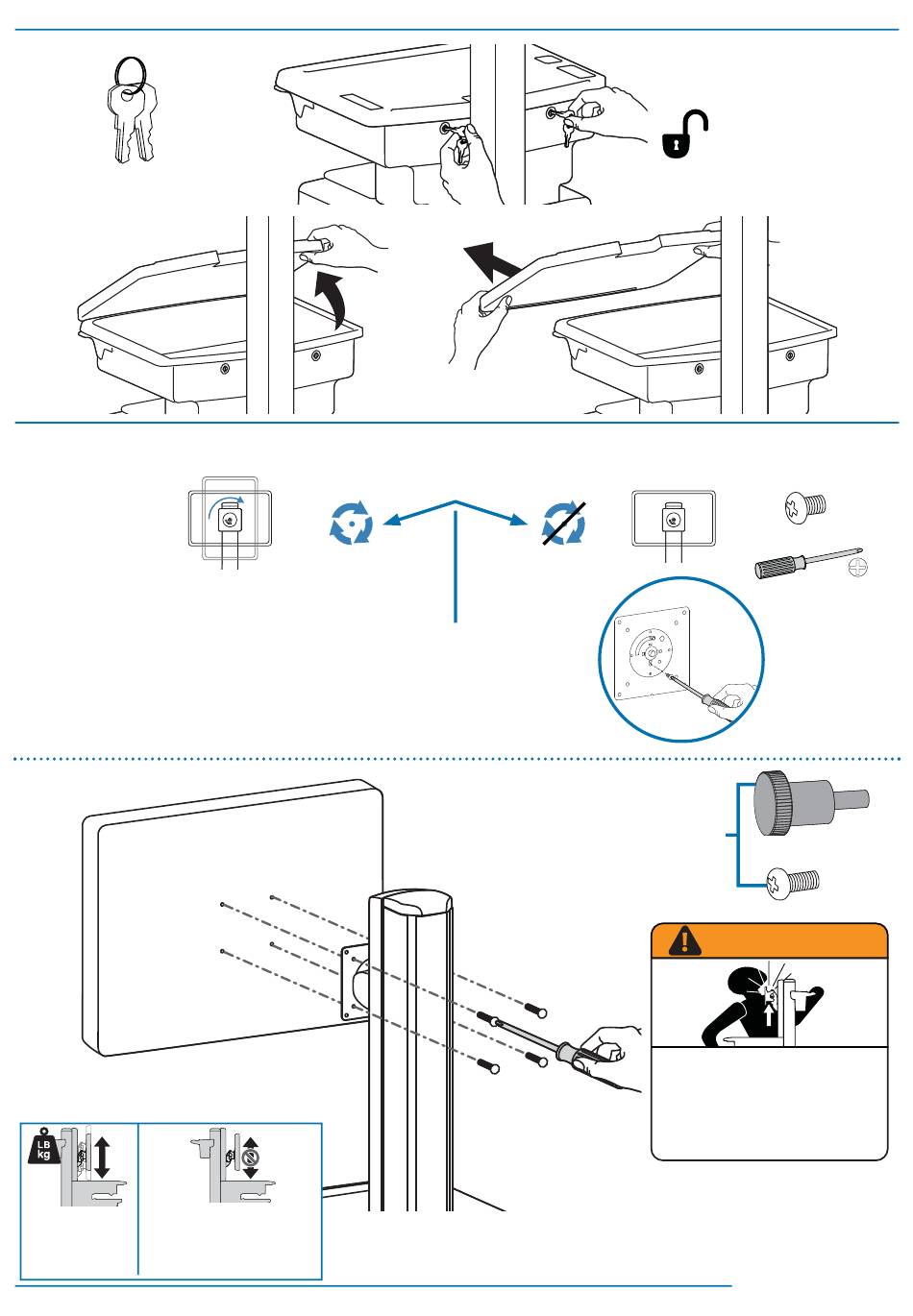 LB
kg