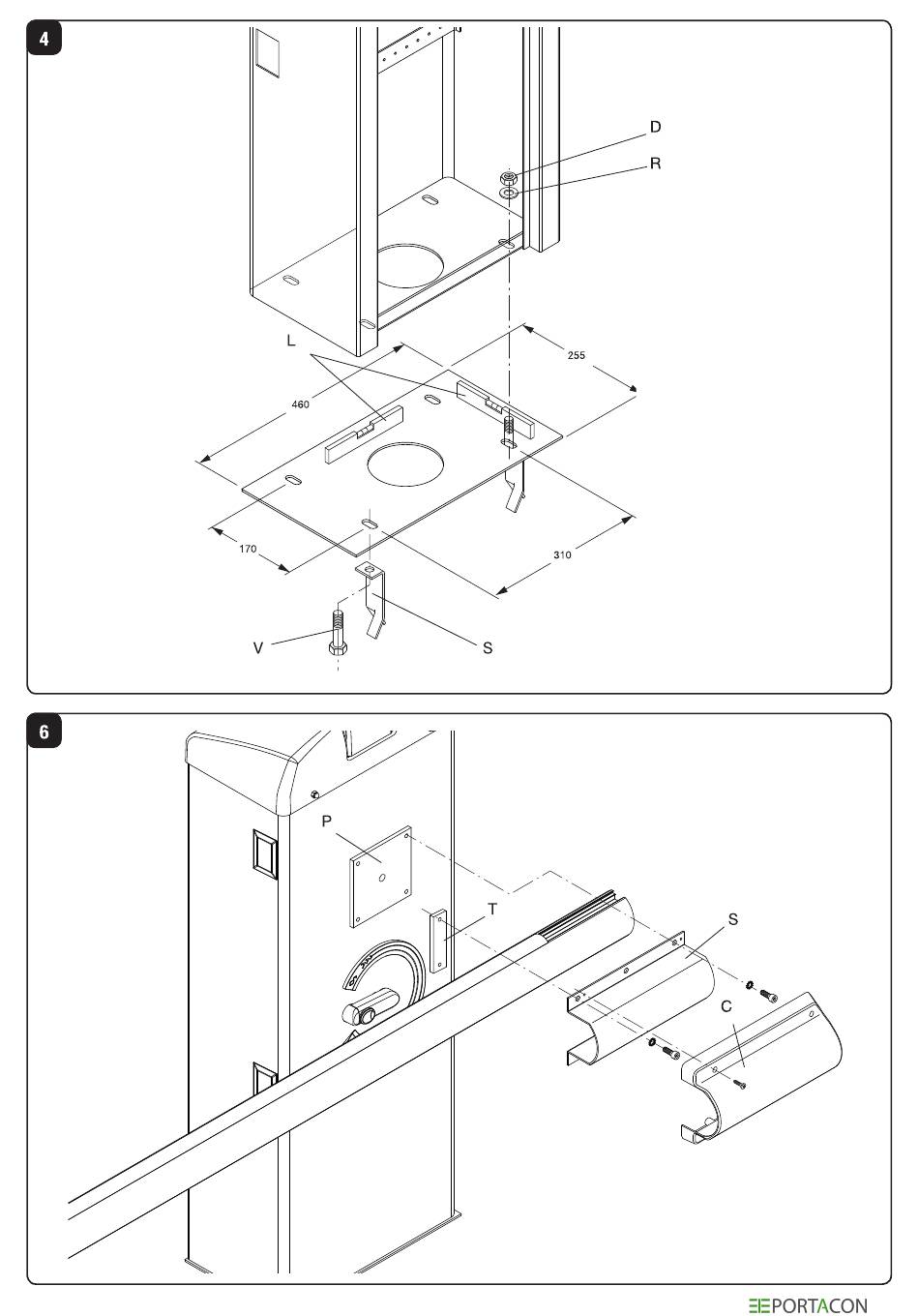 4

D
R
L
255
460
170
310
V
S

6

P
T
S
C

PORTACON