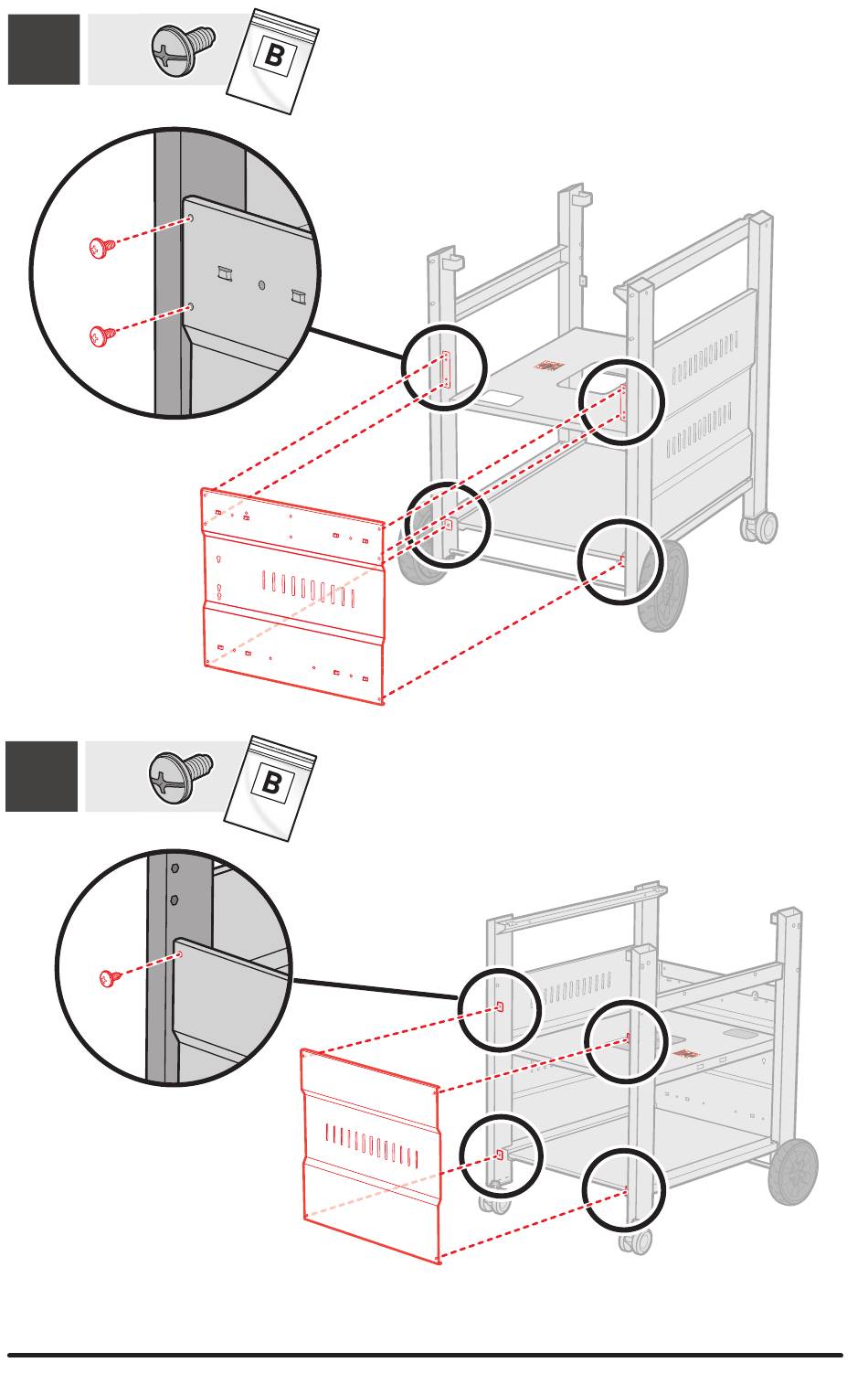 B

B