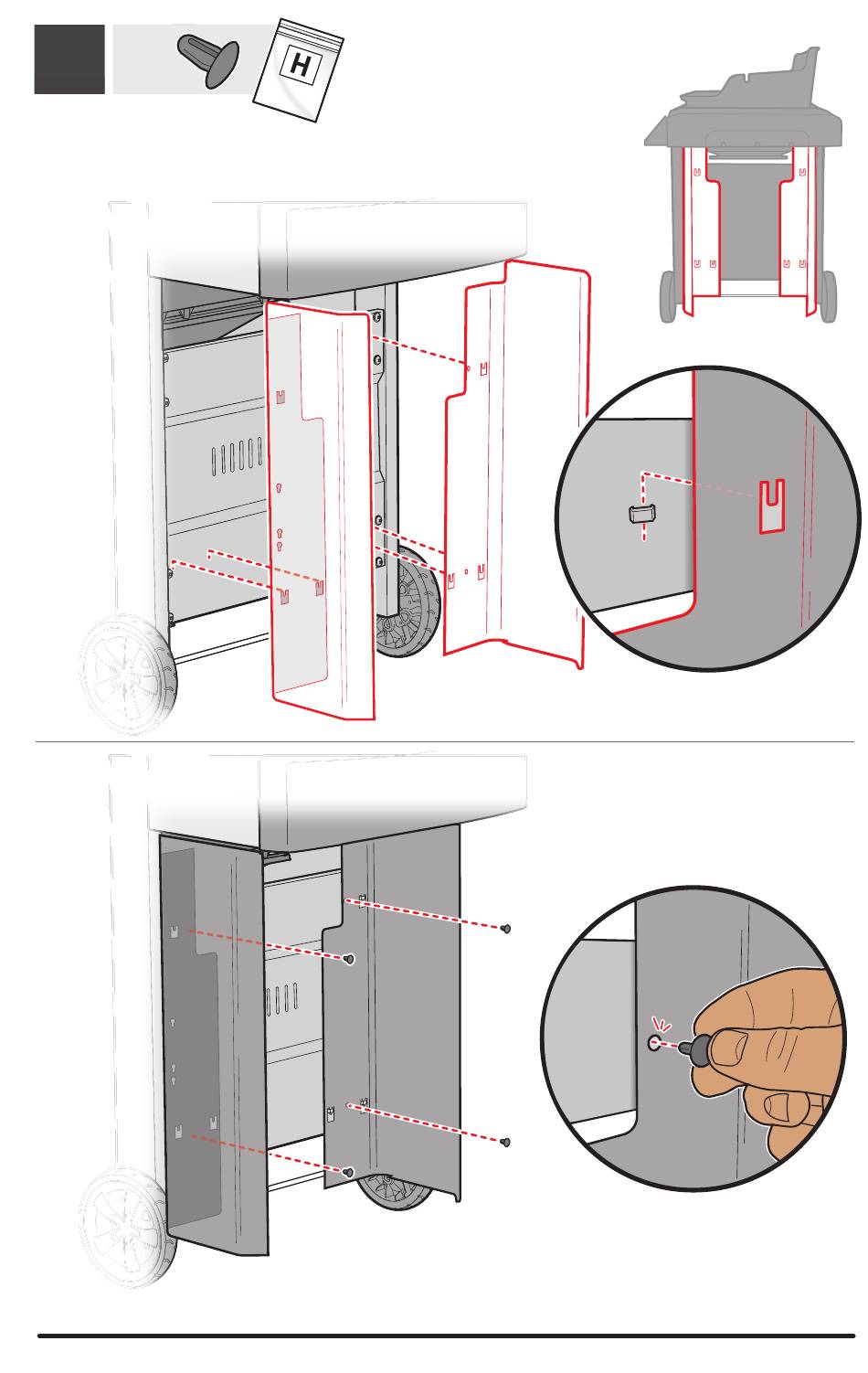 H