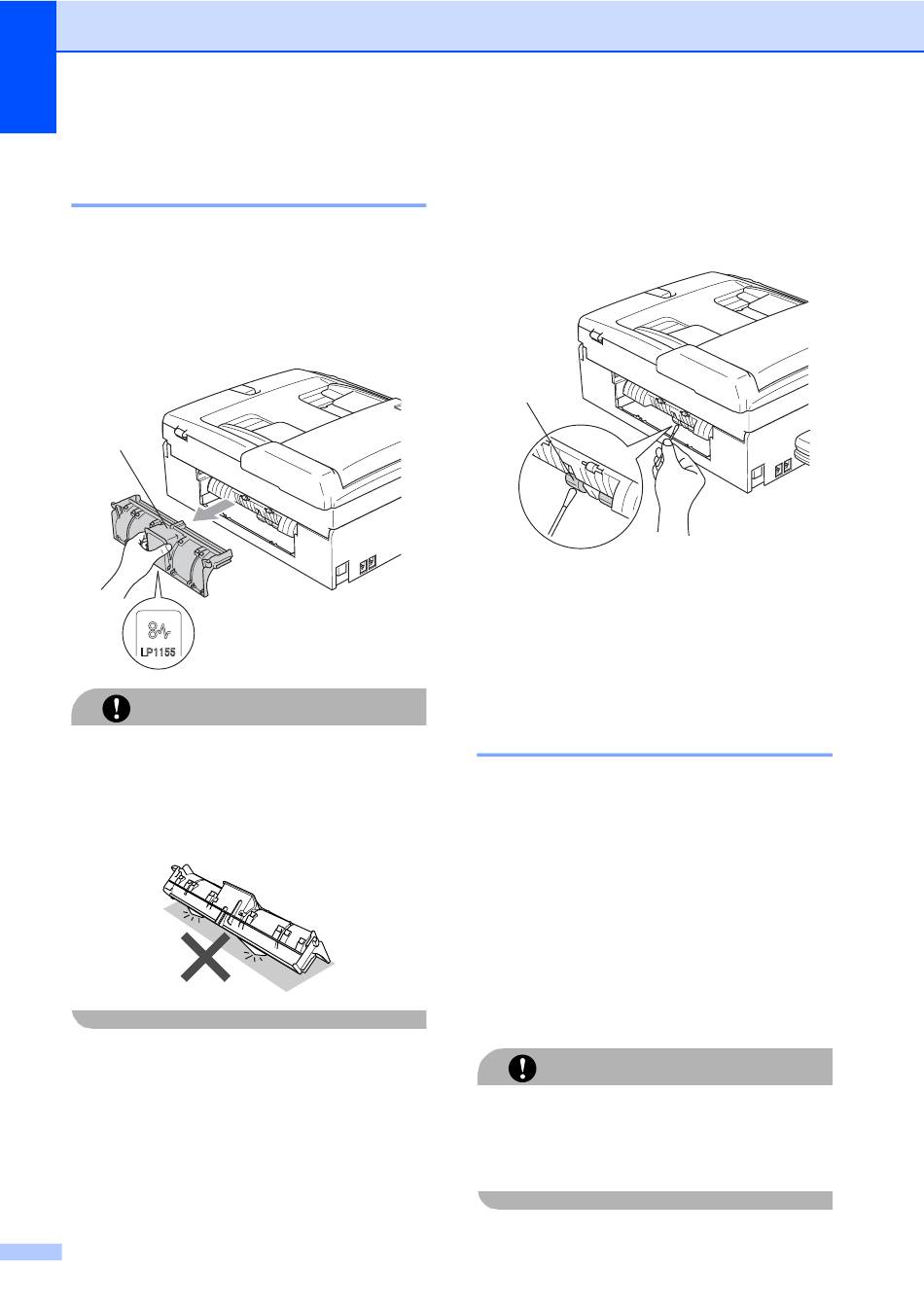 LP1155