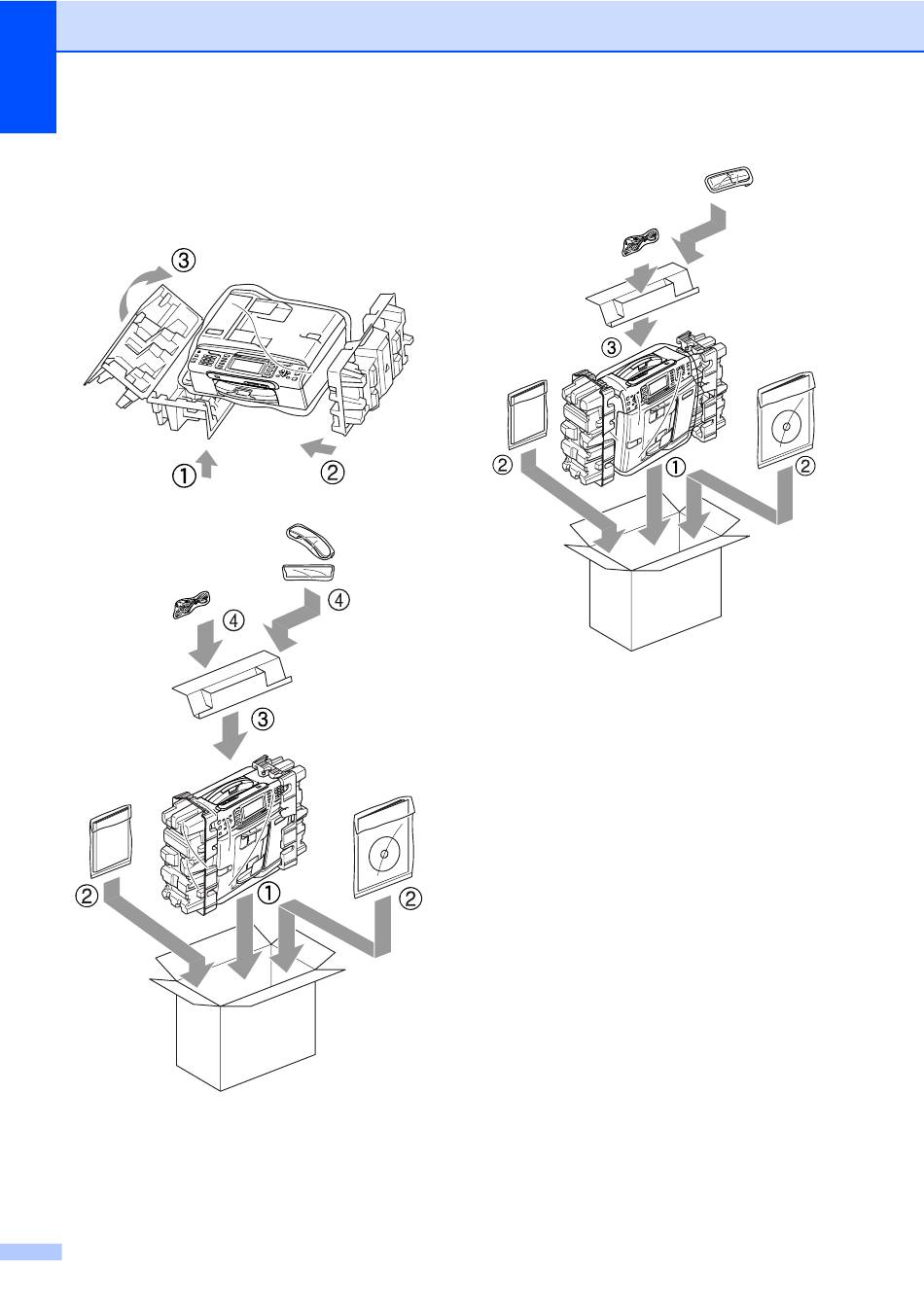 ③
①
②

④
④
③
②
①
②

③
②
①
②