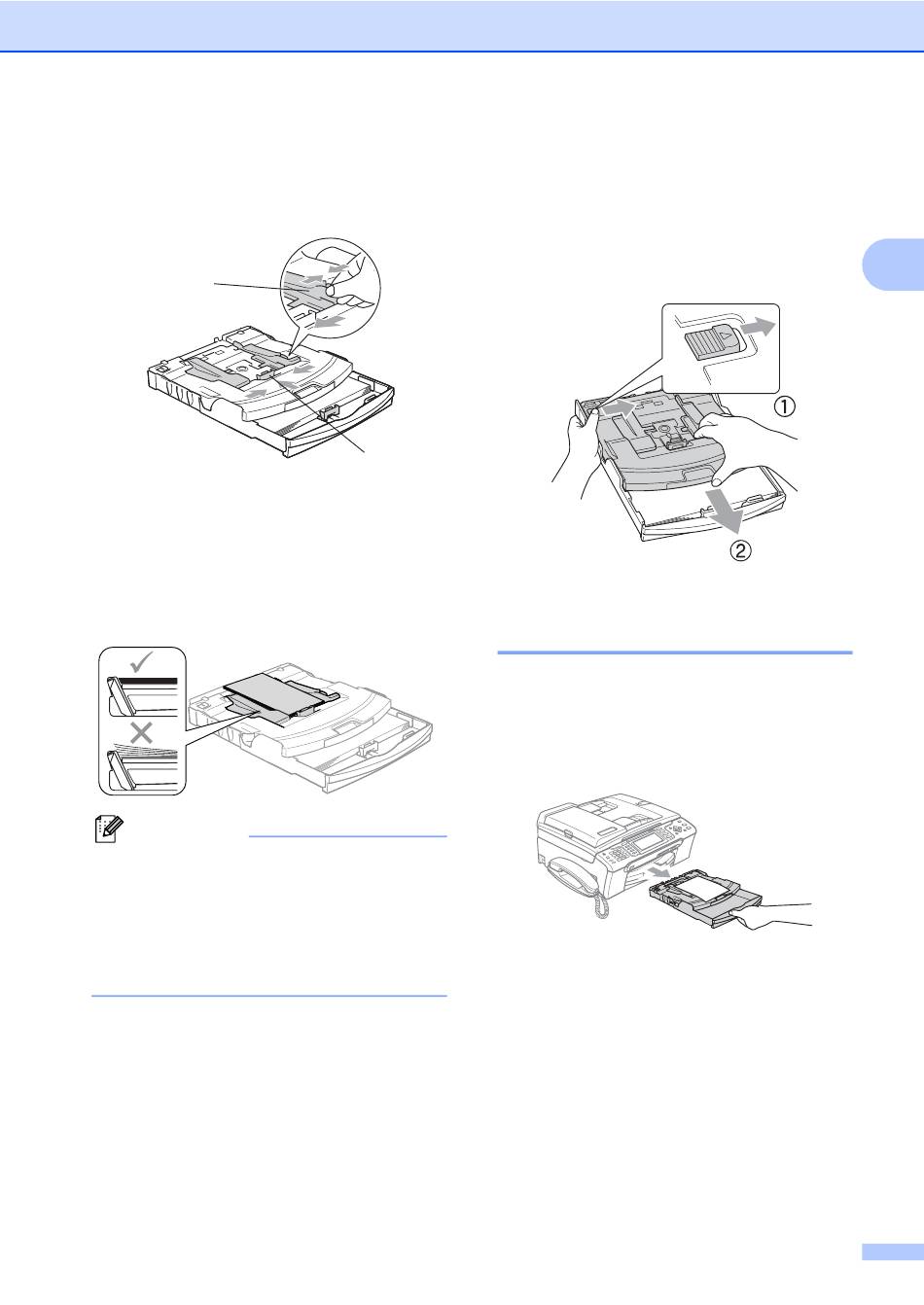 ①

②