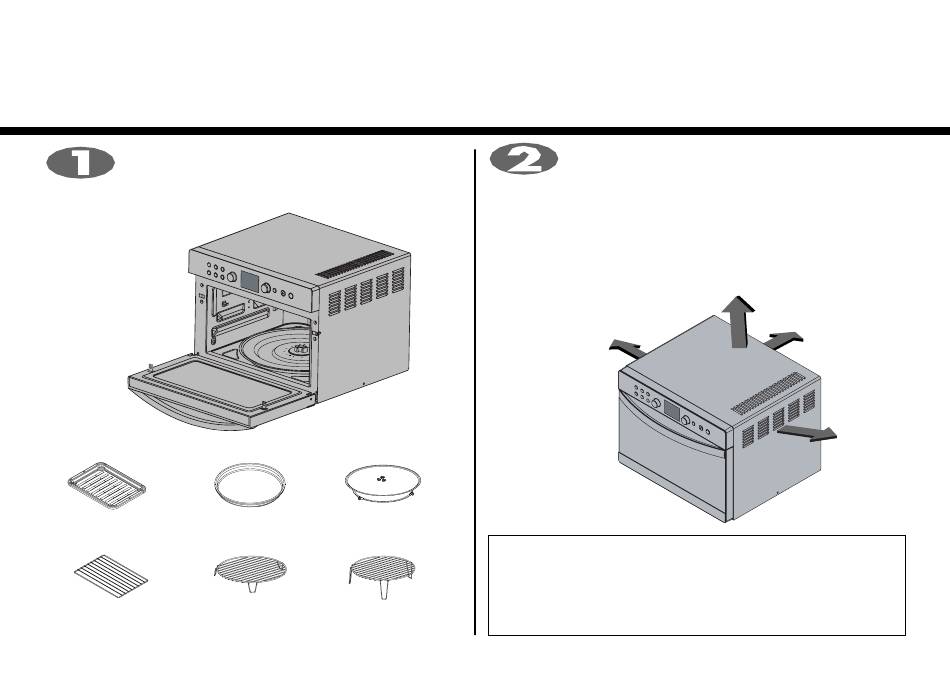 1

2