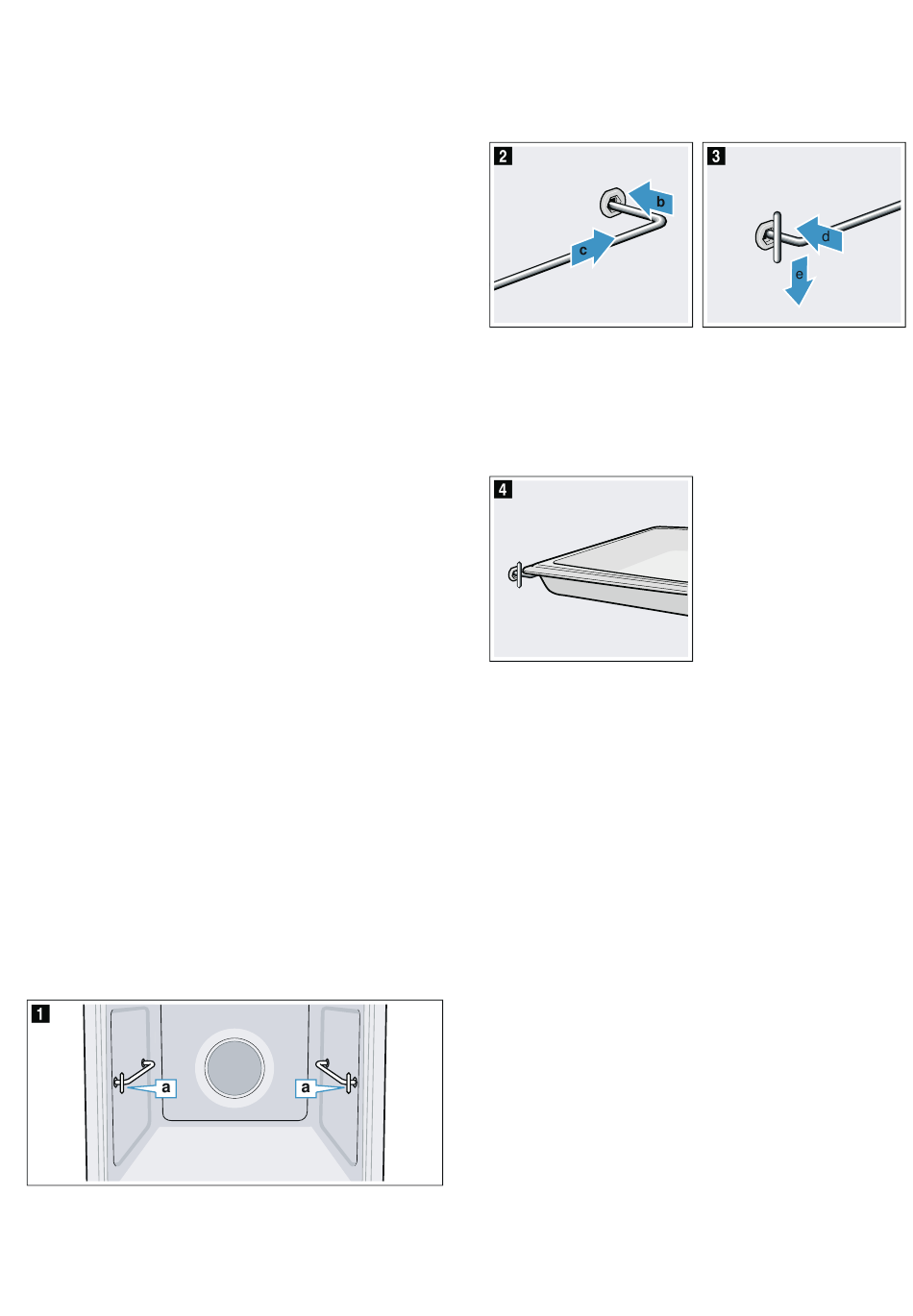 2
b
c
3
d
e
4
1
a
a