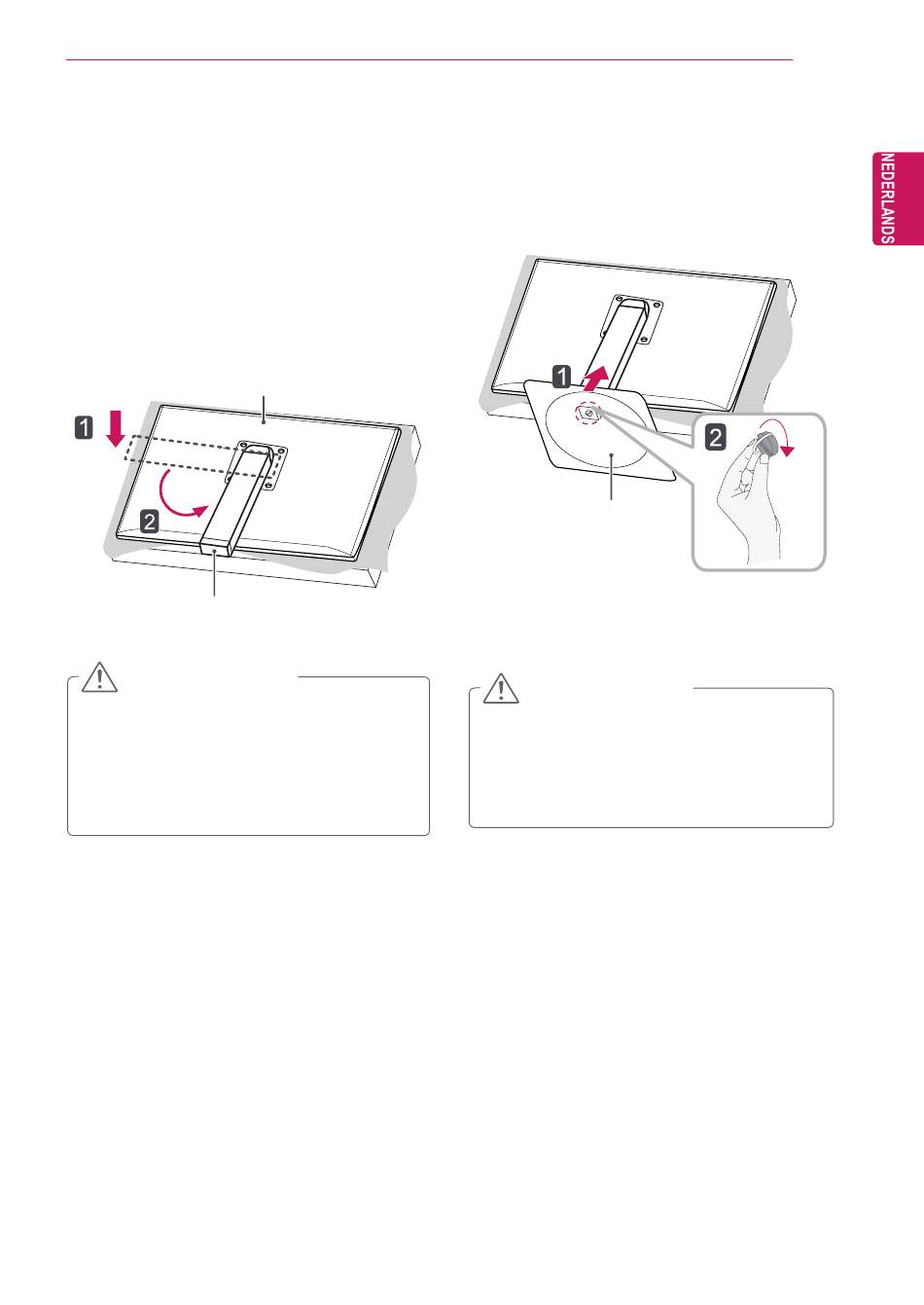 NEDERLANDS

1

2

1

2